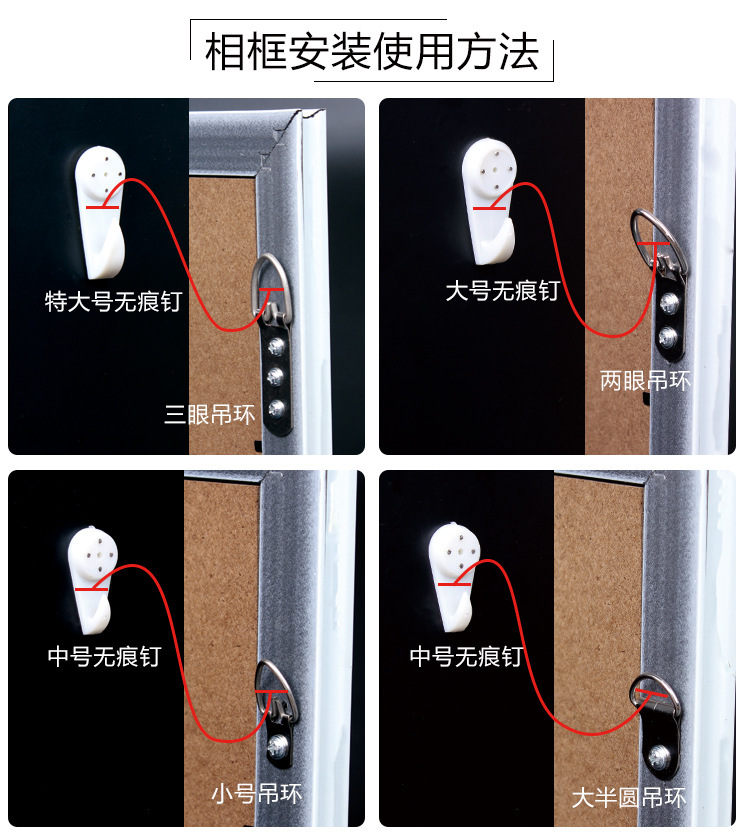 相框安装使用方法

特大号无痕钉

三眼吊环

大号无痕钉

两眼吊环

中号无痕钉

小号吊环

中号无痕钉

大半圆吊环