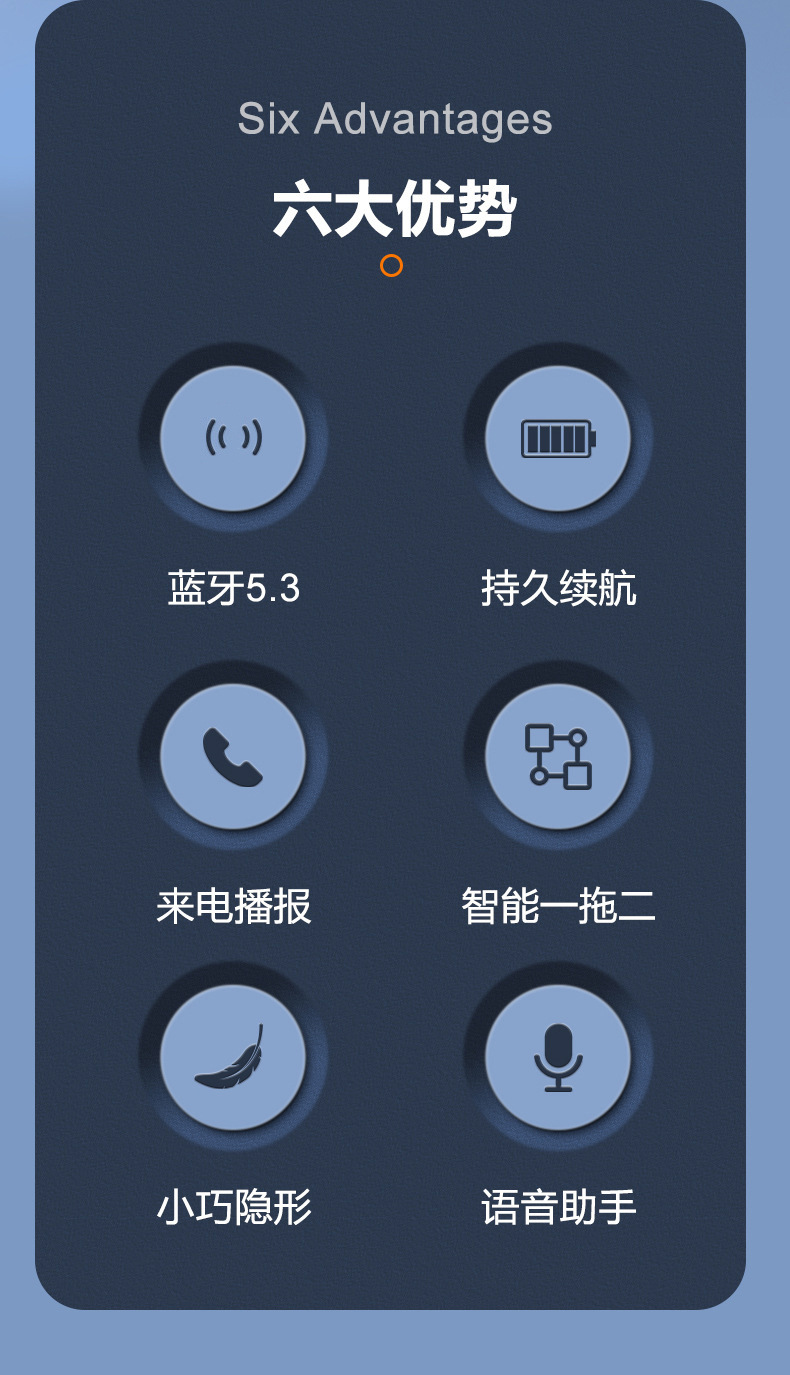 Six Advantages

六大优势

蓝牙5.3

持久续航

来电播报

智能一拖二

小巧隐形

语音助手