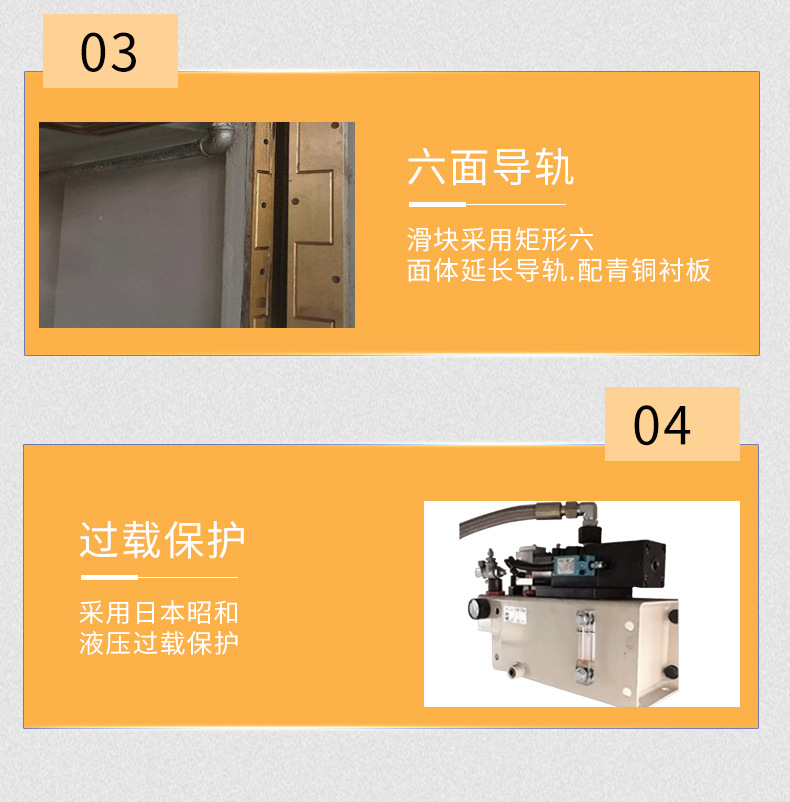 03

六面导轨

滑块采用矩形六
面体延长导轨.配青铜衬板

04

过载保护

采用日本昭和
液压过载保护