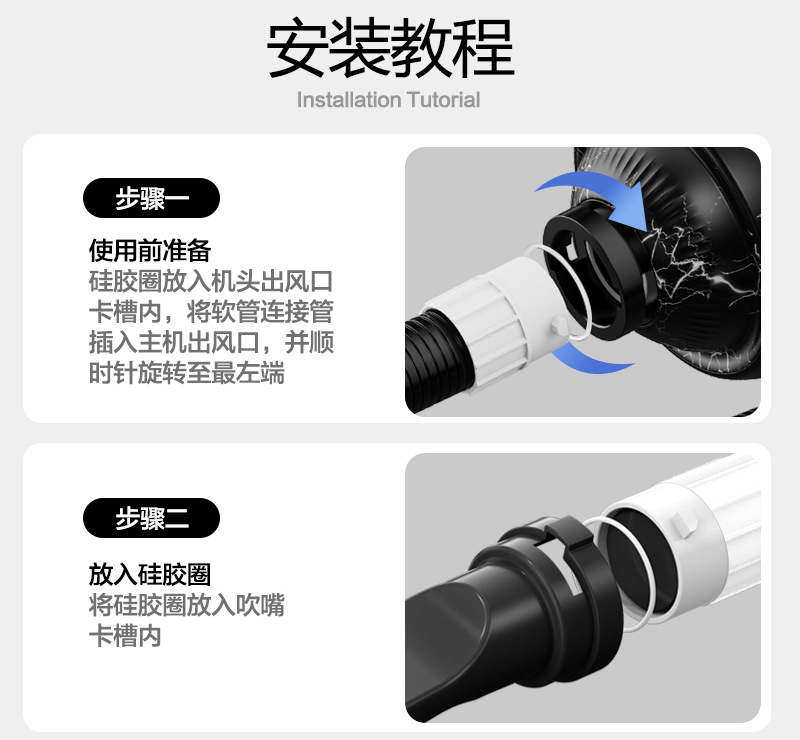 安装教程
Installation Tutorial

步骤一

使用前准备
硅胶圈放入机头出风口卡槽内，将软管连接管插入主机出风口，并顺时针旋转至最左端

步骤二

放入硅胶圈
将硅胶圈放入吹嘴卡槽内