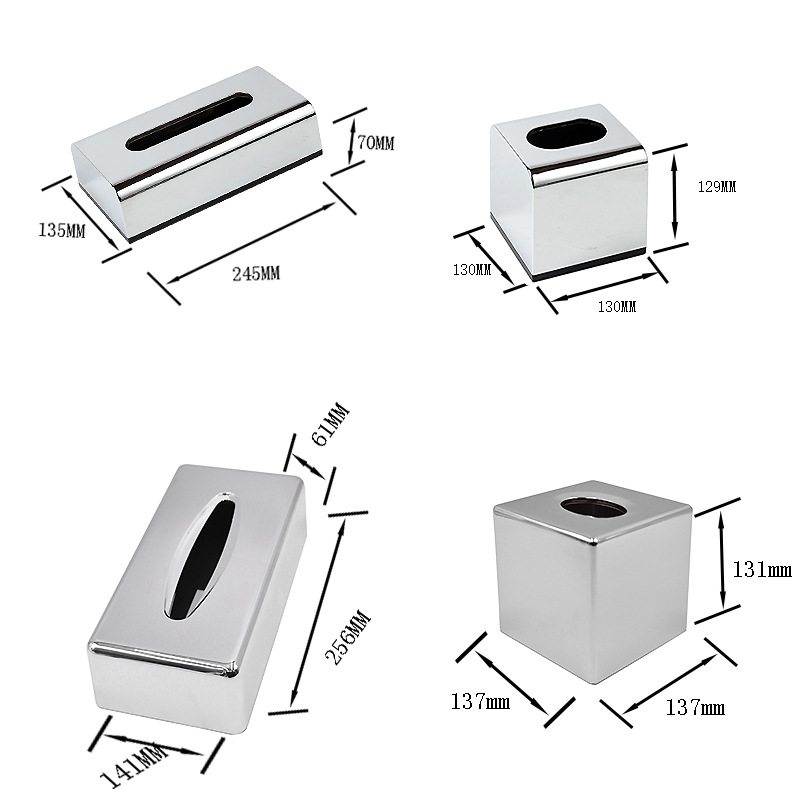 70MM
135MM
245MM
129MM
130MM
130MM
61MM
256MM
141MM
131mm
137mm
137mm