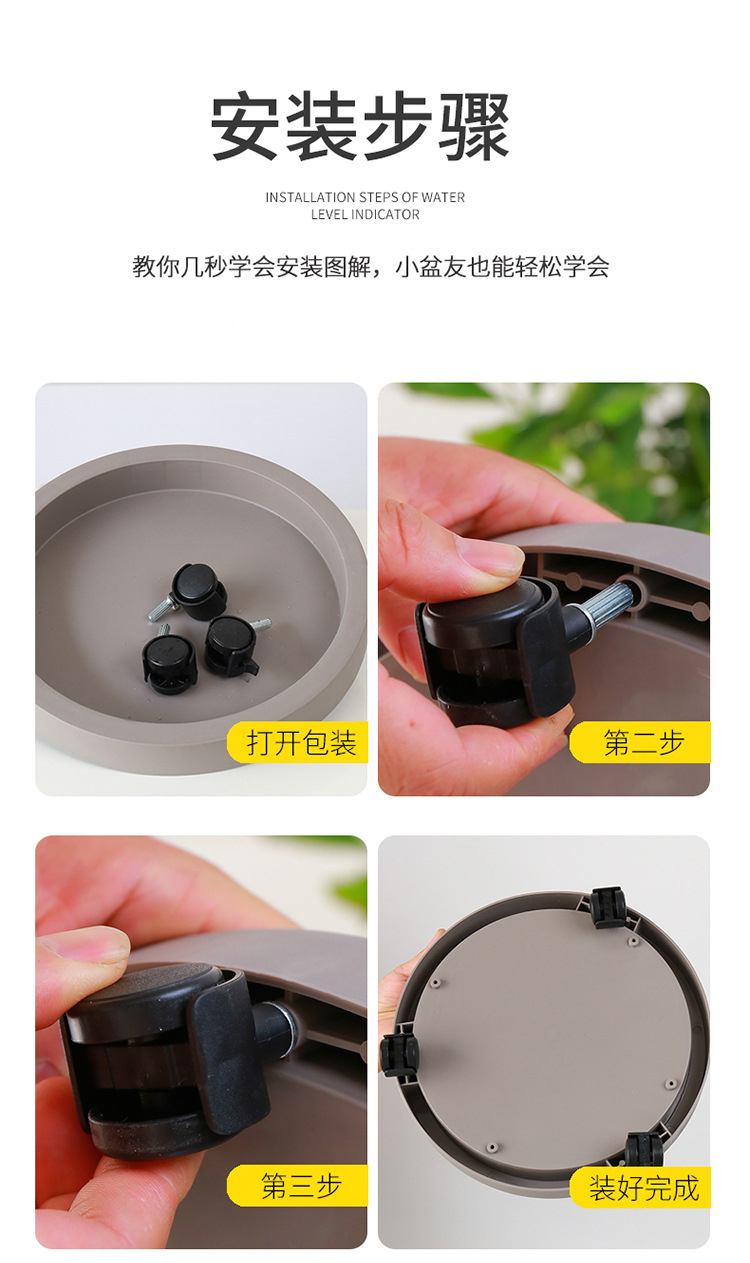 安装步骤

INSTALLATION STEPS OF WATER LEVEL INDICATOR

教你几秒学会安装图解，小盆友也能轻松学会

打开包装

第二步

第三步

装好完成