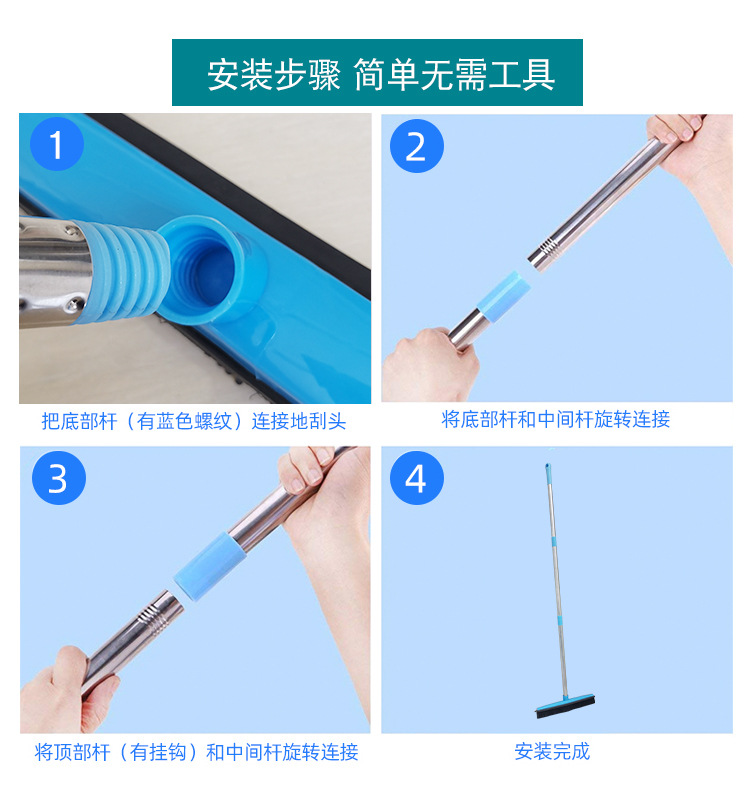 安装步骤 简单无需工具

1

把底部杆（有蓝色螺纹）连接地刮头

2

将底部杆和中间杆旋转连接

3

将顶部杆（有挂钩）和中间杆旋转连接

4

安装完成