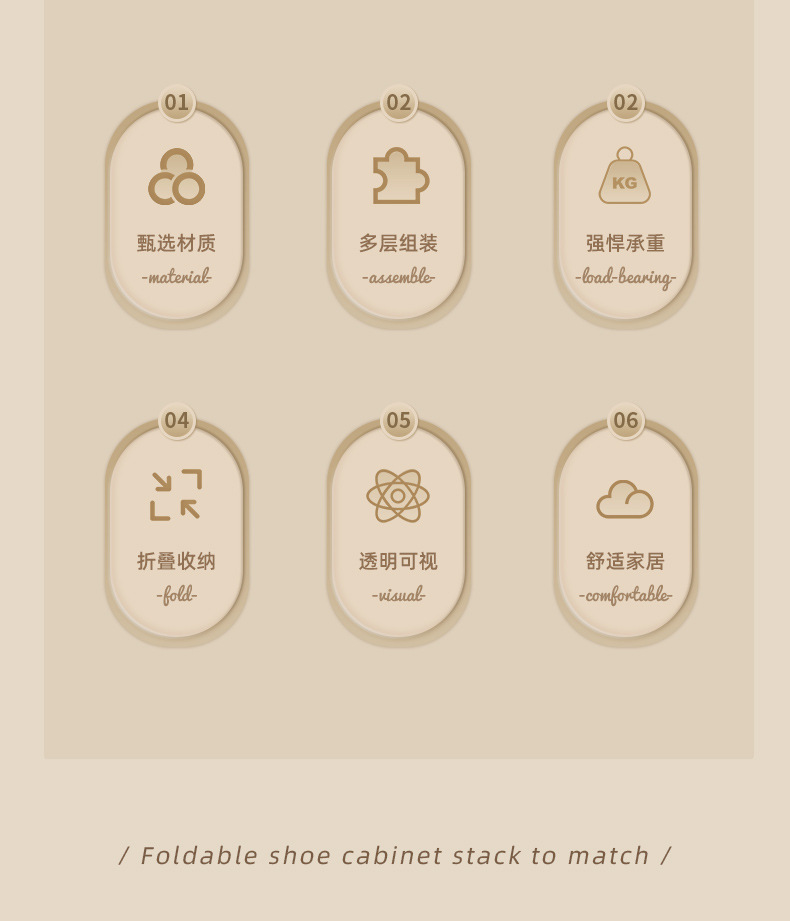 01

甄选材质

-material-

02

多层组装

-assemble-

02

KG

强悍承重

-load-bearing-

04

折叠收纳

-fold-

05

透明可视

-visual-

06

舒适家居

-comfortable-

/ Foldable shoe cabinet stack to match /