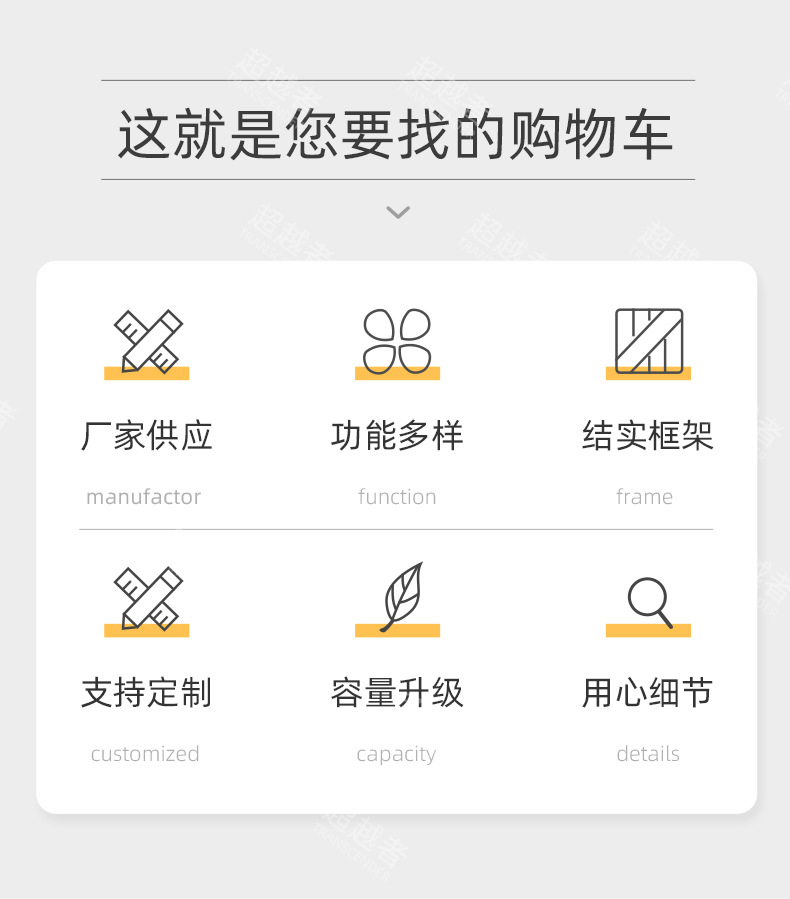 这就是您要找的购物车

厂家供应

manufactor

功能多样

function

结实框架

frame

支持定制

customized

容量升级

capacity

用心细节

details

超越者