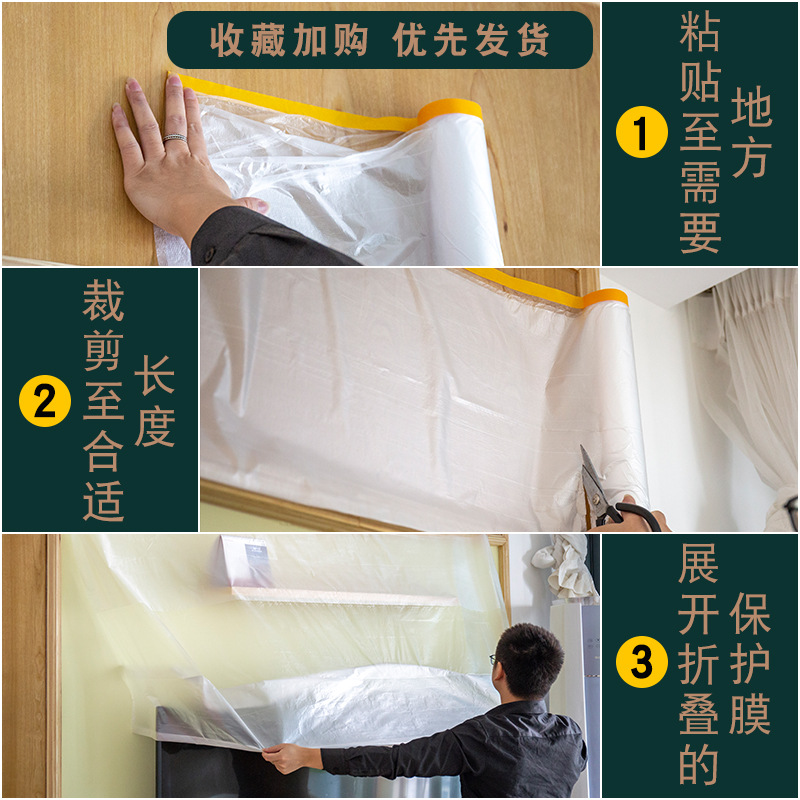 收藏加购 优先发货

1 粘贴至需要地方

2 裁剪至合适长度

3 展开折叠的保护膜