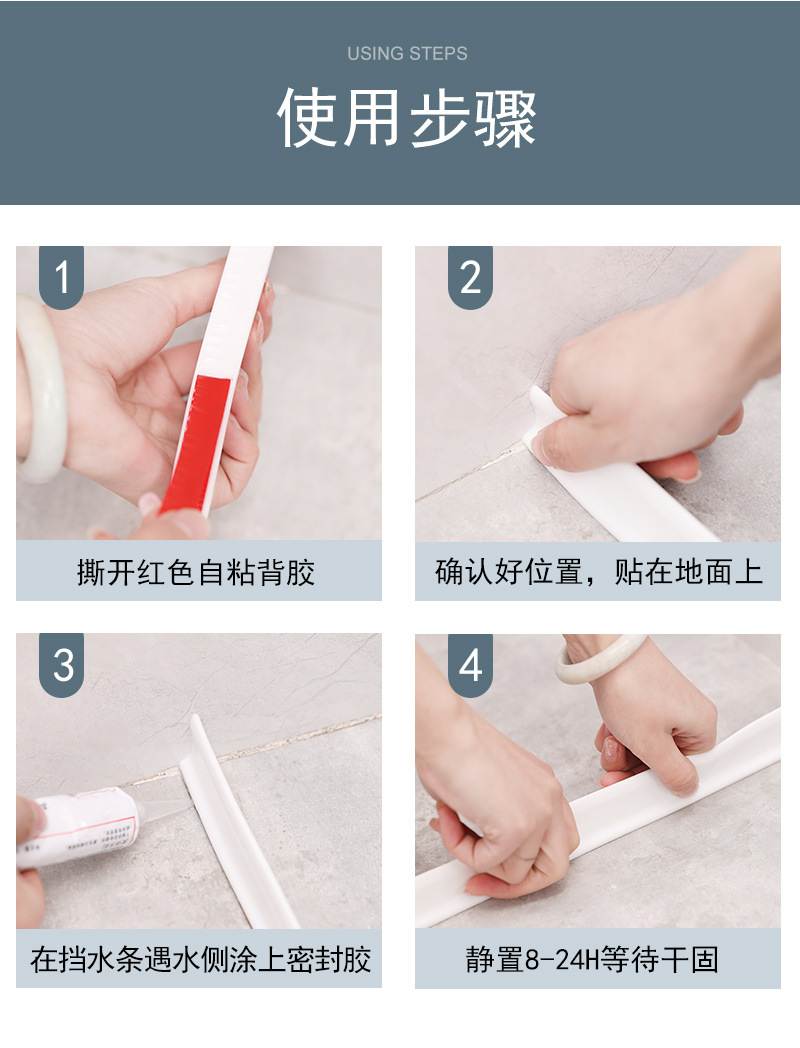 USING STEPS

使用步骤

1

撕开红色自粘背胶

2

确认好位置，贴在地面上

3

在挡水条遇水侧涂上密封胶

4

静置8-24H等待干固