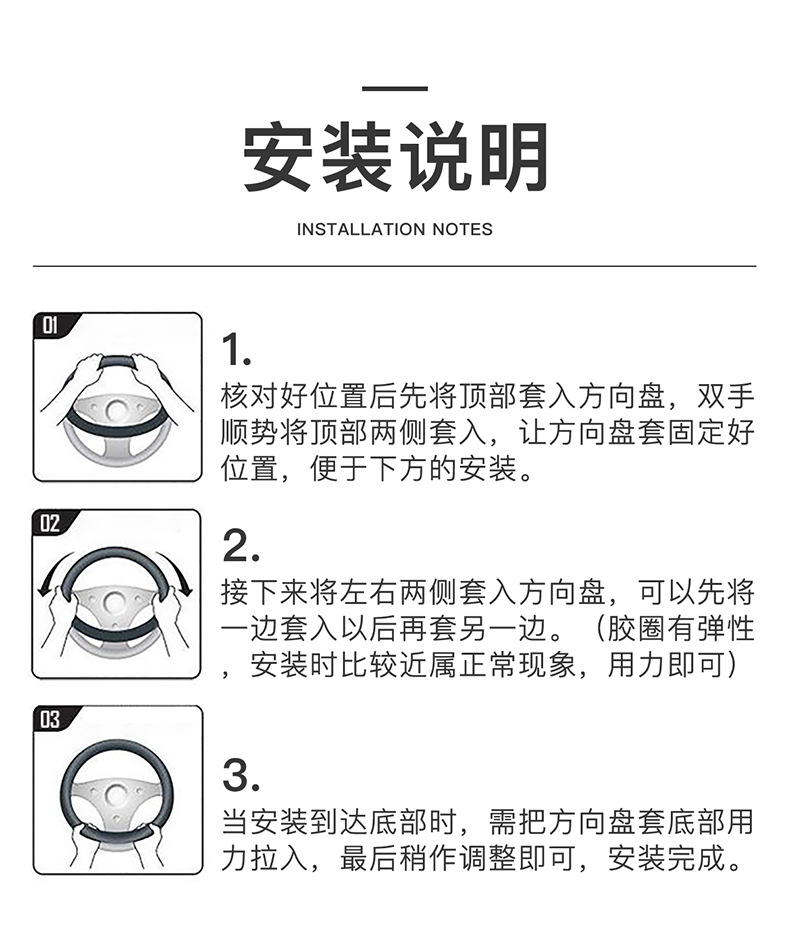 安装说明

INSTALLATION NOTES

01

1.
核对好位置后先将顶部套入方向盘，双手顺势将顶部两侧套入，让方向盘套固定好位置，便于下方的安装。

02

2.
接下来将左右两侧套入方向盘，可以先将一边套入以后再套另一边。（胶圈有弹性，安装时比较近属正常现象，用力即可）

03

3.
当安装到达底部时，需把方向盘套底部用力拉入，最后稍作调整即可，安装完成。