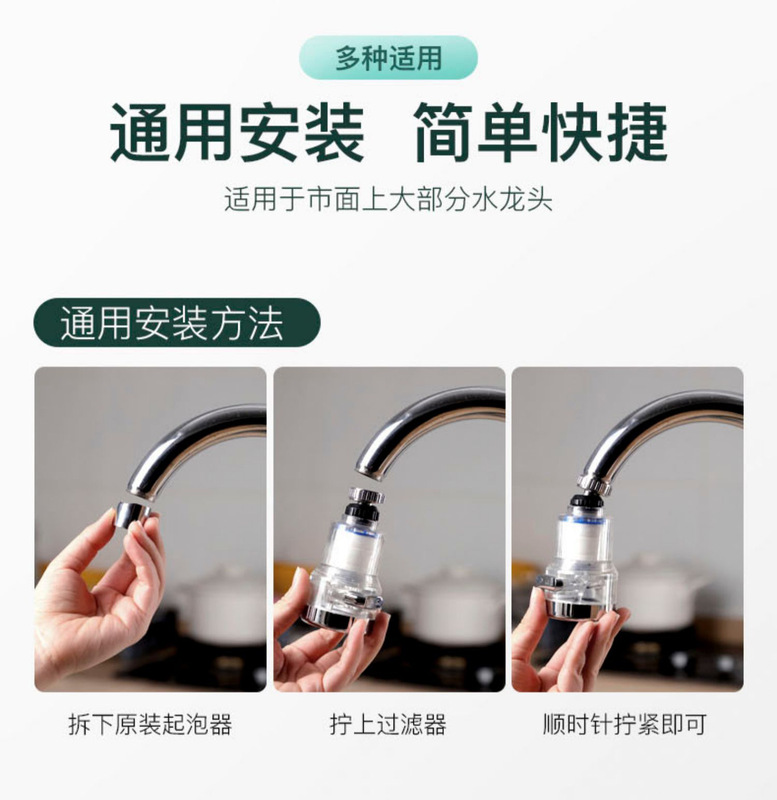 多种适用

通用安装 简单快捷

适用于市面上大部分水龙头

通用安装方法

拆下原装起泡器

拧上过滤器

顺时针拧紧即可