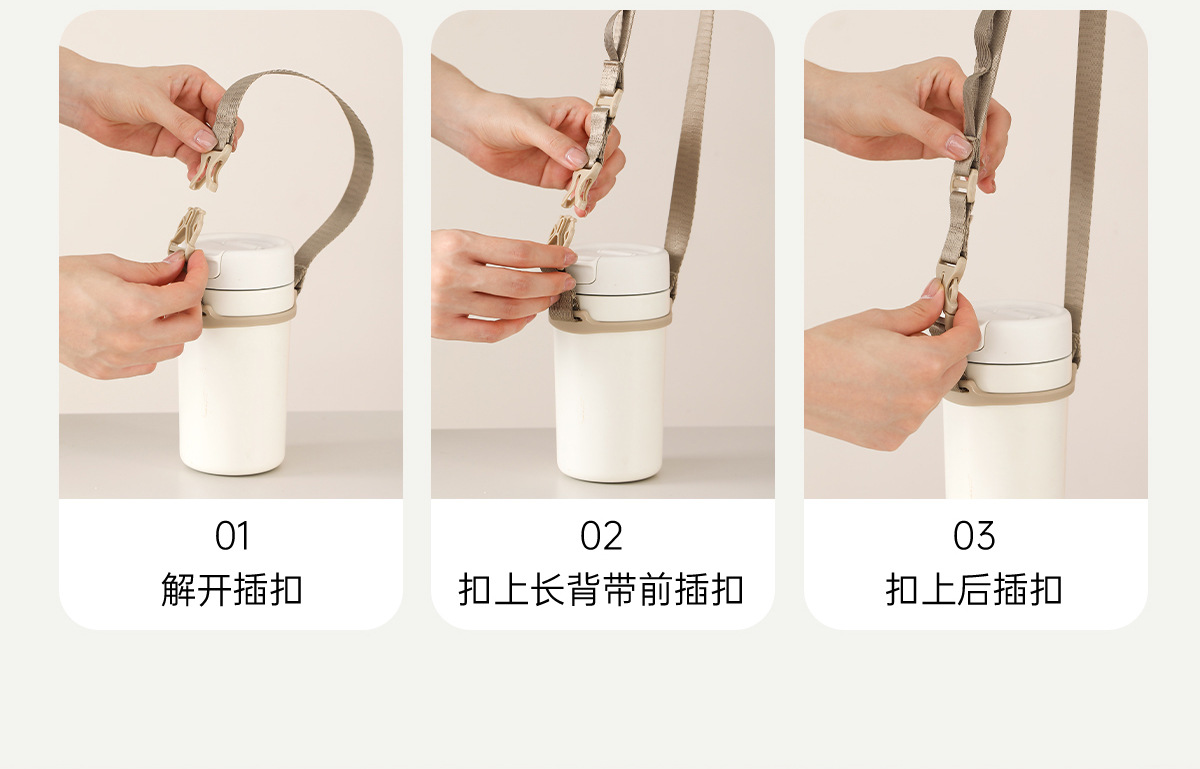 01
解开插扣

02
扣上长背带前插扣

03
扣上后插扣