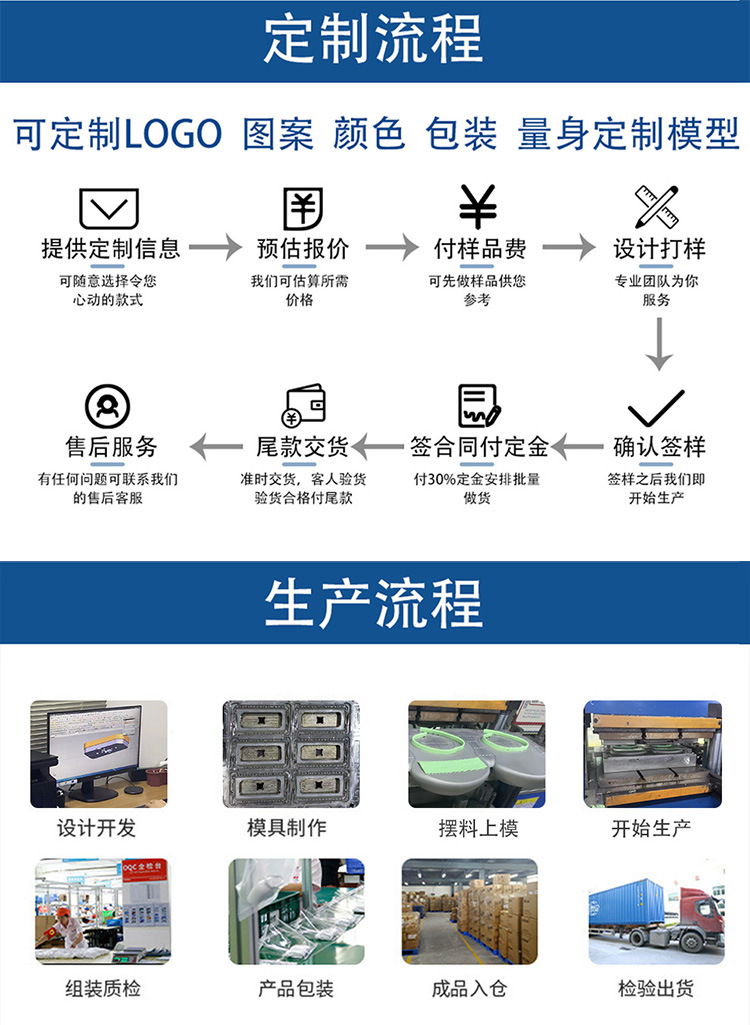 定制流程

可定制LOGO 图案 颜色 包装 量身定制模型

提供定制信息
可随意选择令您心动的款式

预估报价
我们可估算所需价格

付样品费
可先做样品供您参考

设计打样
专业团队为你服务

确认签样
签样之后我们即开始生产

签合同付定金
付30%定金安排批量做货

尾款交货
准时交货，客人验货验货合格付尾款

售后服务
有任何问题可联系我们的售后客服

生产流程

设计开发

模具制作

摆料上模

开始生产

OQC 全检台

组装质检

产品包装

成品入仓

检验出货