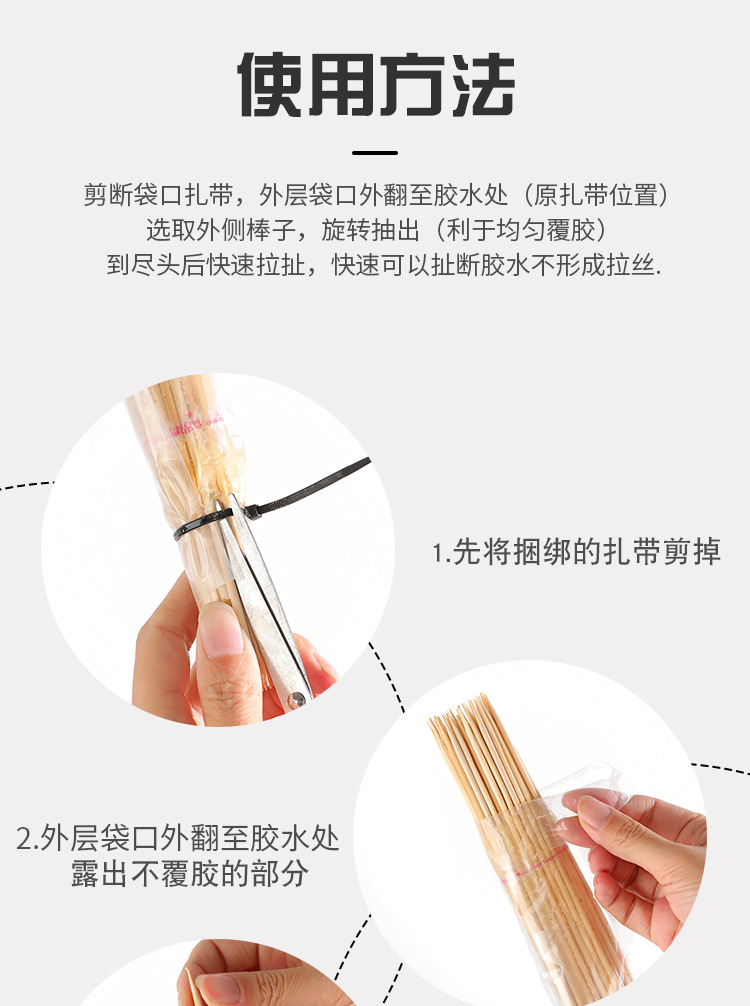 使用方法

剪断袋口扎带，外层袋口外翻至胶水处（原扎带位置）
选取外侧棒子，旋转抽出（利于均匀覆胶）
到尽头后快速拉扯，快速可以扯断胶水不形成拉丝.

1.先将捆绑的扎带剪掉

2.外层袋口外翻至胶水处
露出不覆胶的部分