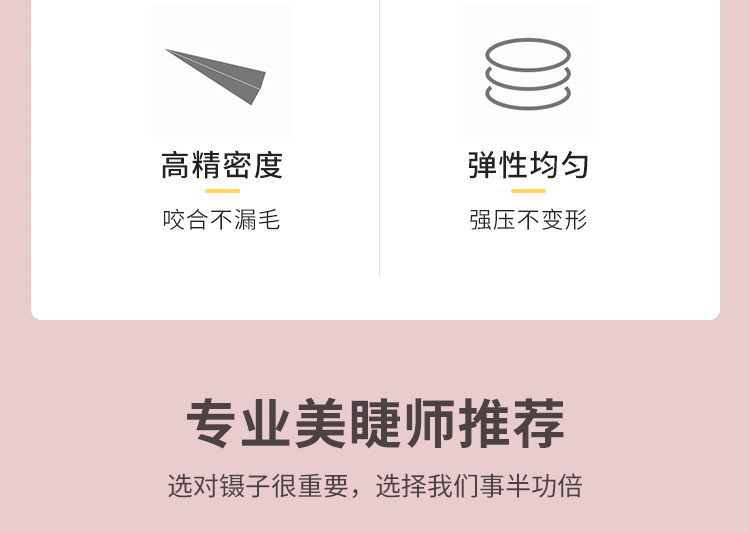 高精密度

咬合不漏毛

弹性均匀

强压不变形

专业美睫师推荐

选对镊子很重要，选择我们事半功倍