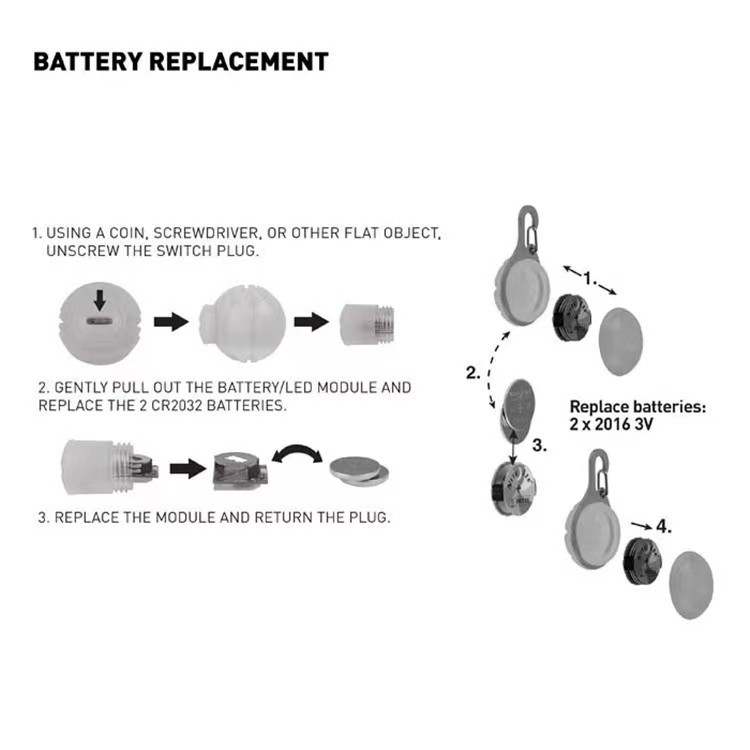 BATTERY REPLACEMENT

1. USING A COIN, SCREWDRIVER, OR OTHER FLAT OBJECT, UNSCREW THE SWITCH PLUG.

2. GENTLY PULL OUT THE BATTERY/LED MODULE AND REPLACE THE 2 CR2032 BATTERIES.

3. REPLACE THE MODULE AND RETURN THE PLUG.

1.

2.

3.

Replace batteries:
2 x 2016 3V

4.