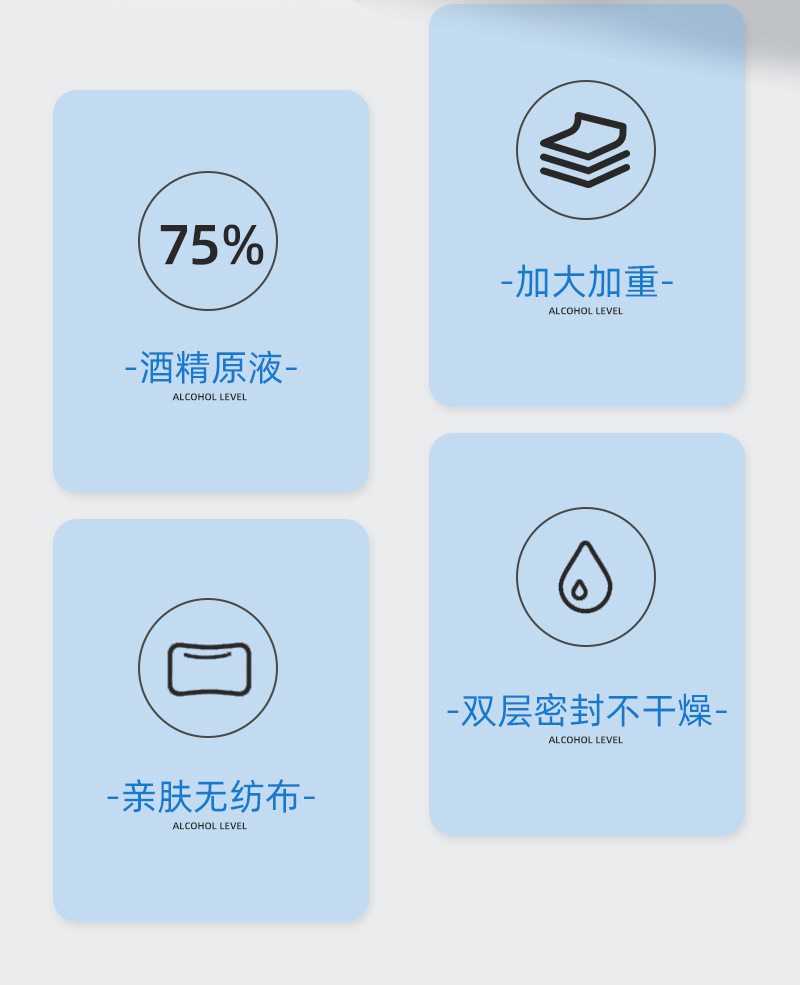 75%

-酒精原液-
ALCOHOL LEVEL

-亲肤无纺布-
ALCOHOL LEVEL

-加大加重-
ALCOHOL LEVEL

-双层密封不干燥-
ALCOHOL LEVEL