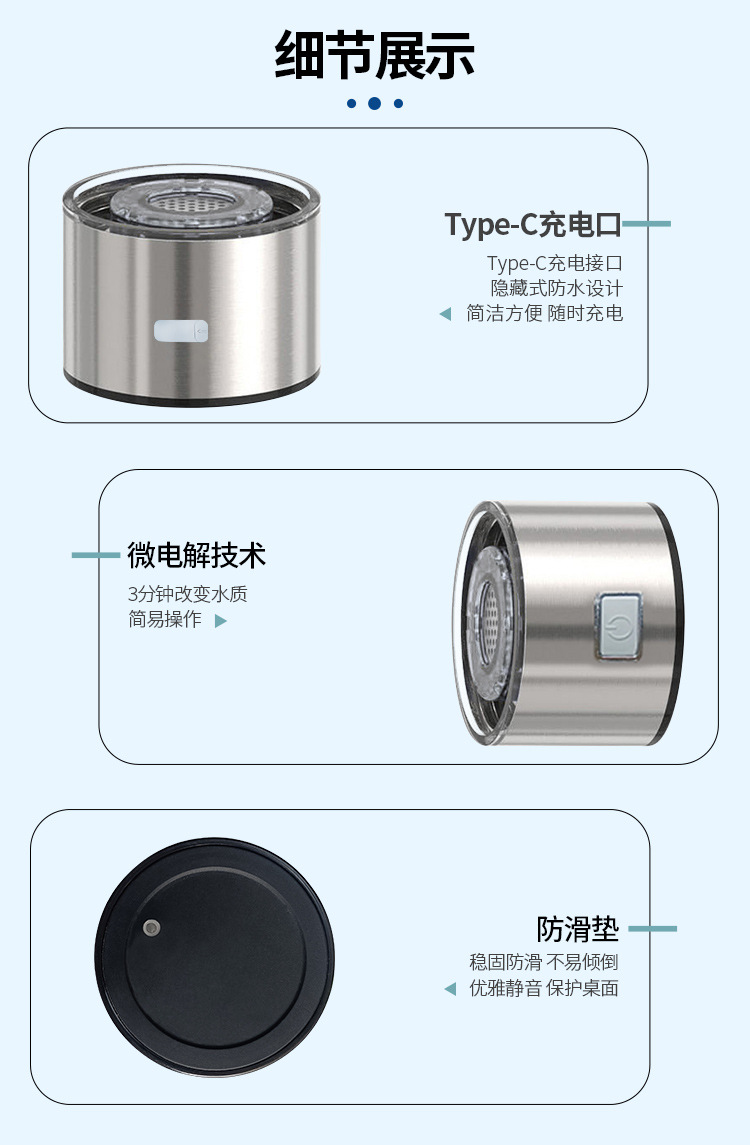 细节展示

Type-C充电口

Type-C充电接口
隐藏式防水设计
简洁方便 随时充电

微电解技术

3分钟改变水质
简易操作

防滑垫

稳固防滑 不易倾倒
优雅静音 保护桌面