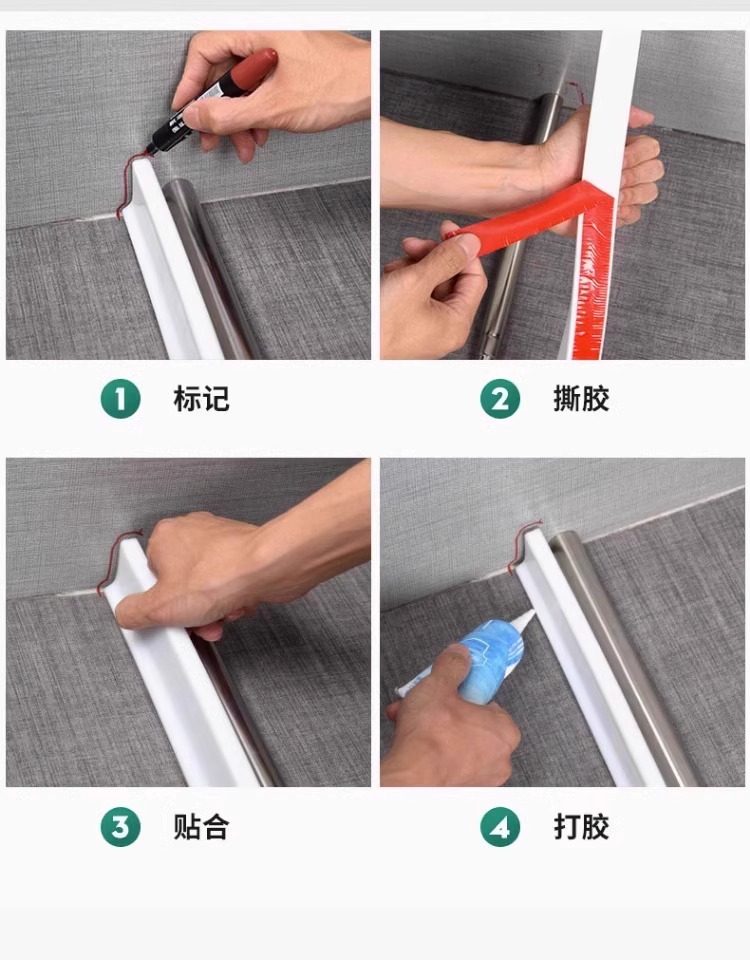 1 标记

2 撕胶

3 贴合

4 打胶