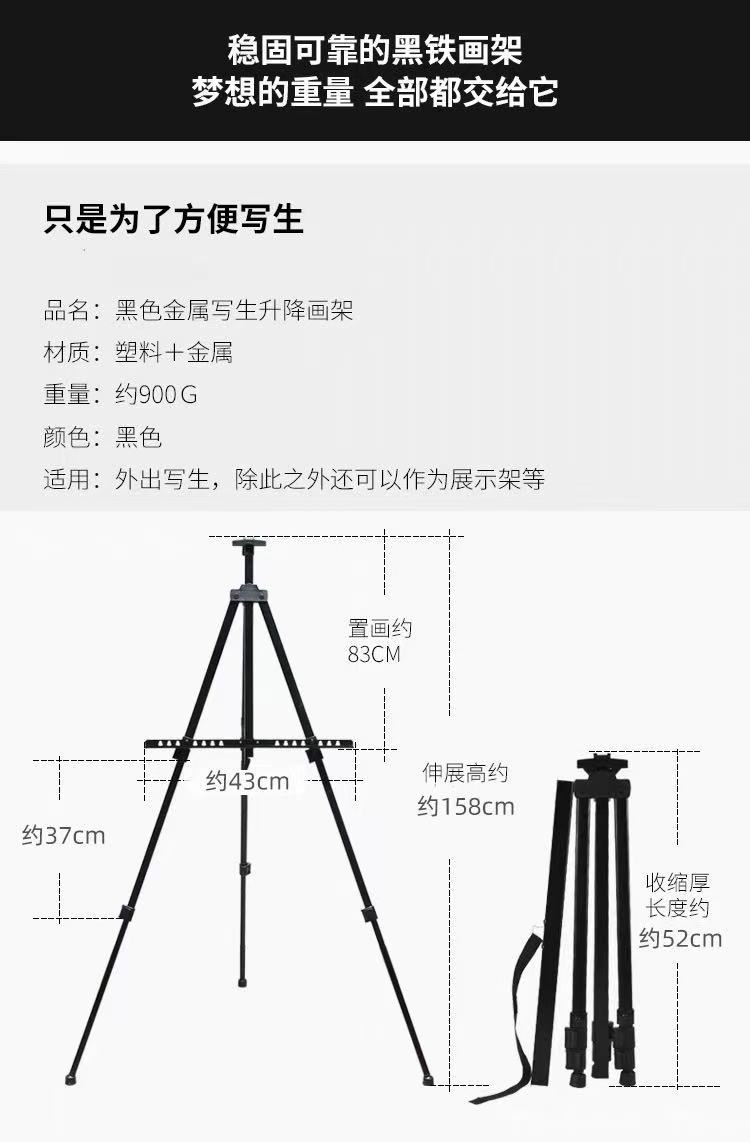 稳固可靠的黑铁画架
梦想的重量 全部都交给它

只是为了方便写生

品名：黑色金属写生升降画架
材质：塑料＋金属
重量：约900 G
颜色：黑色
适用：外出写生，除此之外还可以作为展示架等

置画约
83CM

约43cm

约37cm

伸展高约
约158cm

收缩厚
长度约
约52cm