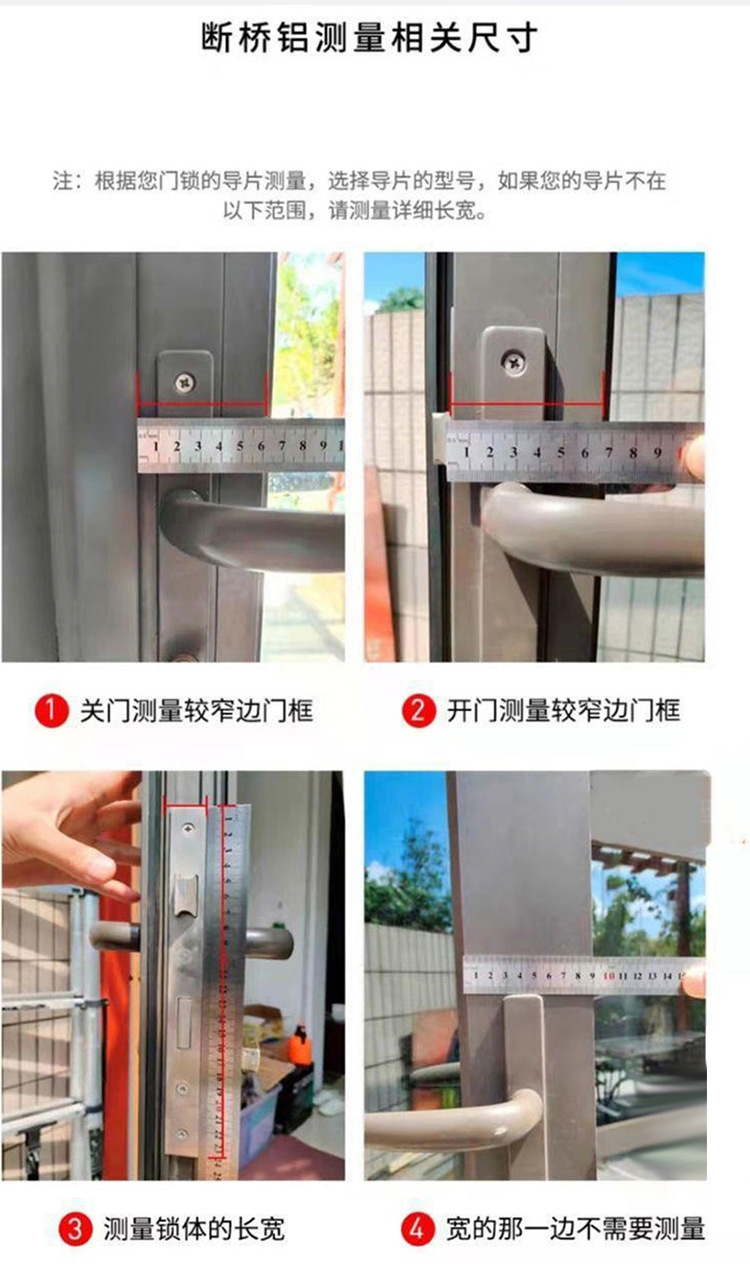 断桥铝测量相关尺寸

注：根据您门锁的导片测量，选择导片的型号，如果您的导片不在以下范围，请测量详细长宽。

1 2 3 4 5 6 7 8 9 1

1 2 3 4 5 6 7 8 9

1 关门测量较窄边门框

2 开门测量较窄边门框

1 2 3 4 5 6 7 8 9 10 11 12 13 14 15

3 测量锁体的长宽

4 宽的那一边不需要测量