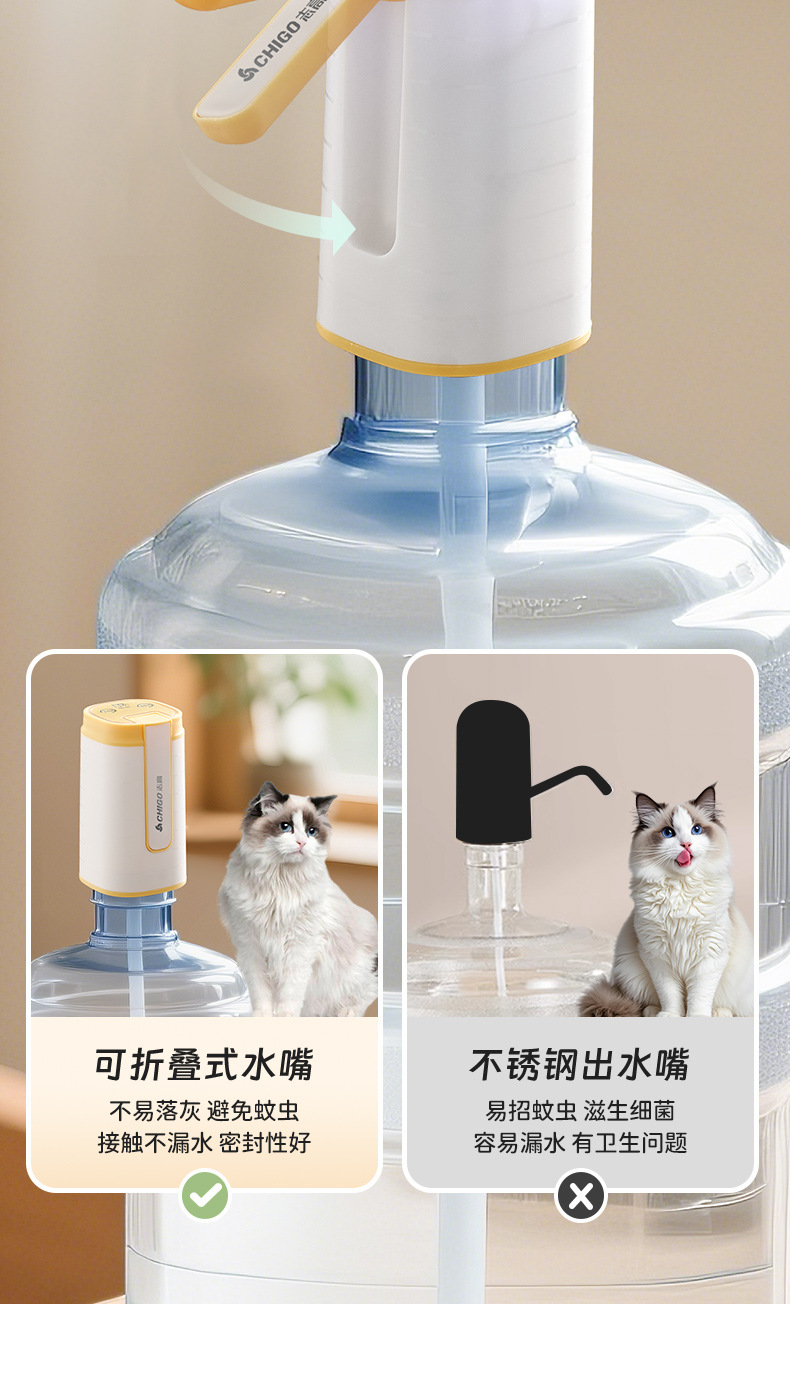 CHIGO 志高

CHIGO 志高

可折叠式水嘴

不易落灰 避免蚊虫
接触不漏水 密封性好

不锈钢出水嘴

易招蚊虫 滋生细菌
容易漏水 有卫生问题