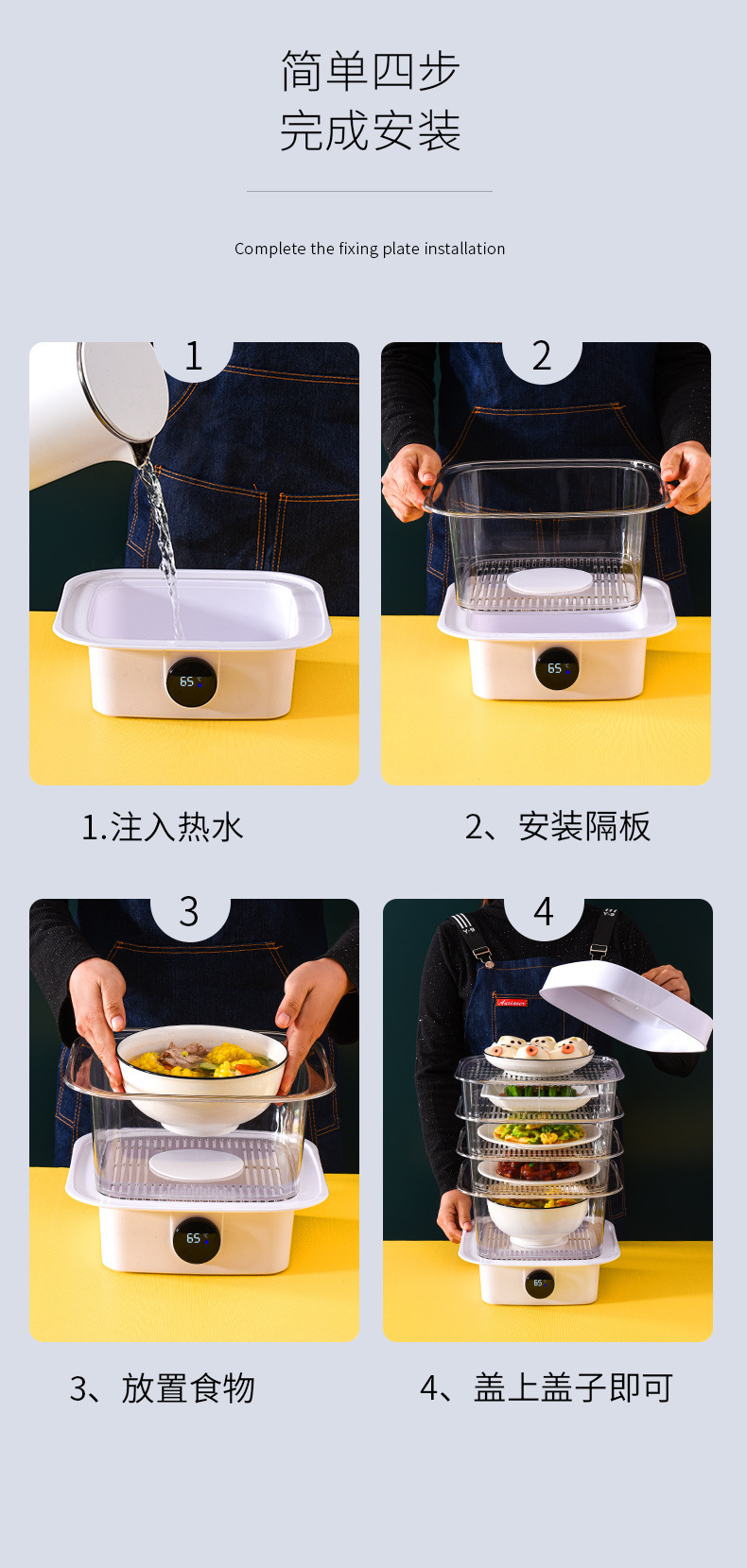 简单四步
完成安装

Complete the fixing plate installation

1

65

1.注入热水

2

65

2、安装隔板

3

65

3、放置食物

4

65

4、盖上盖子即可