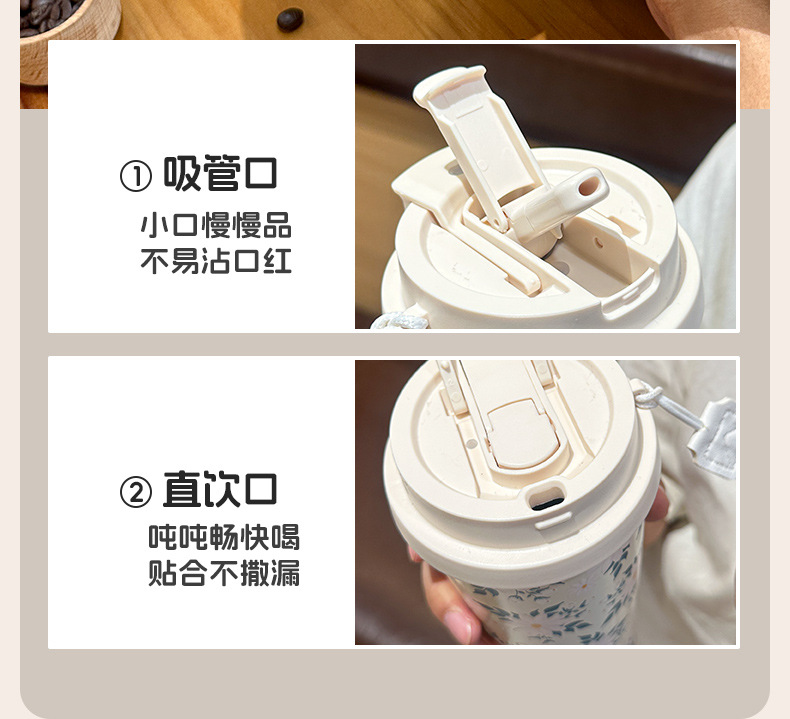 ① 吸管口
小口慢慢品
不易沾口红

② 直饮口
吨吨畅快喝
贴合不撒漏