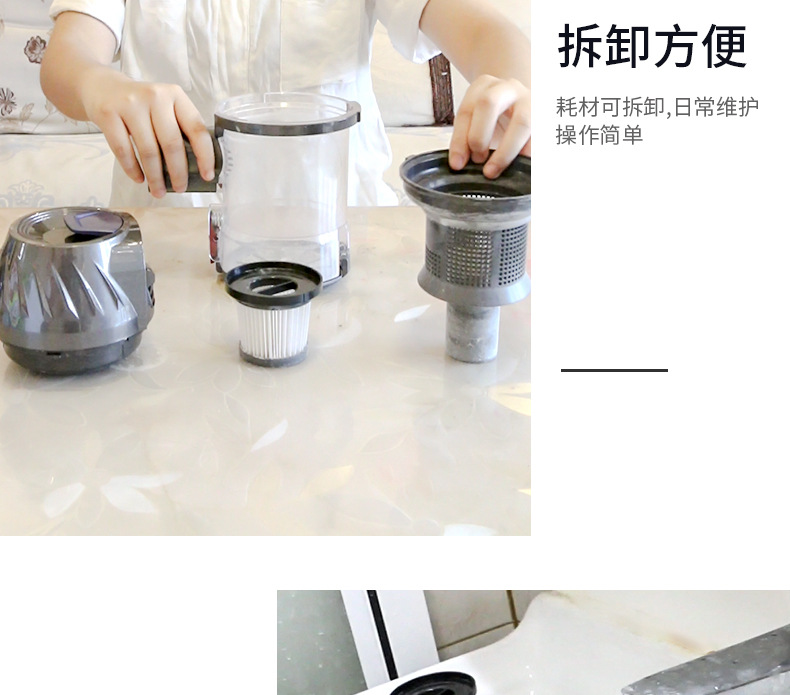 拆卸方便

耗材可拆卸,日常维护操作简单