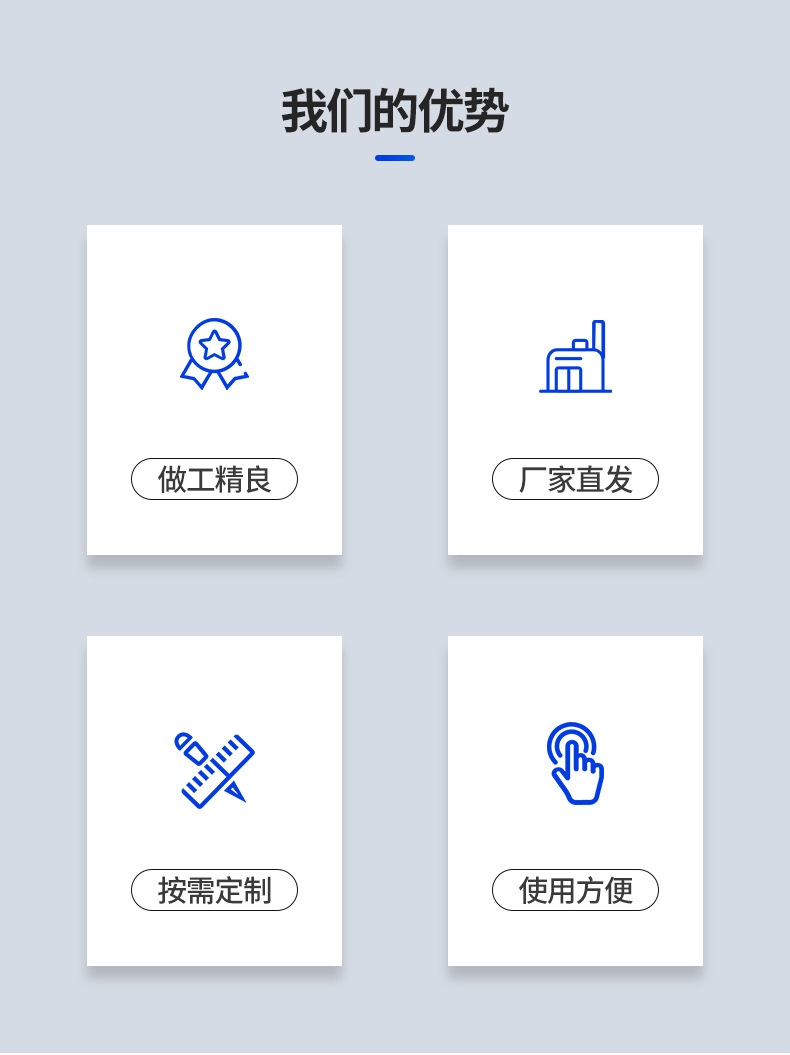 我们的优势

做工精良

厂家直发

按需定制

使用方便