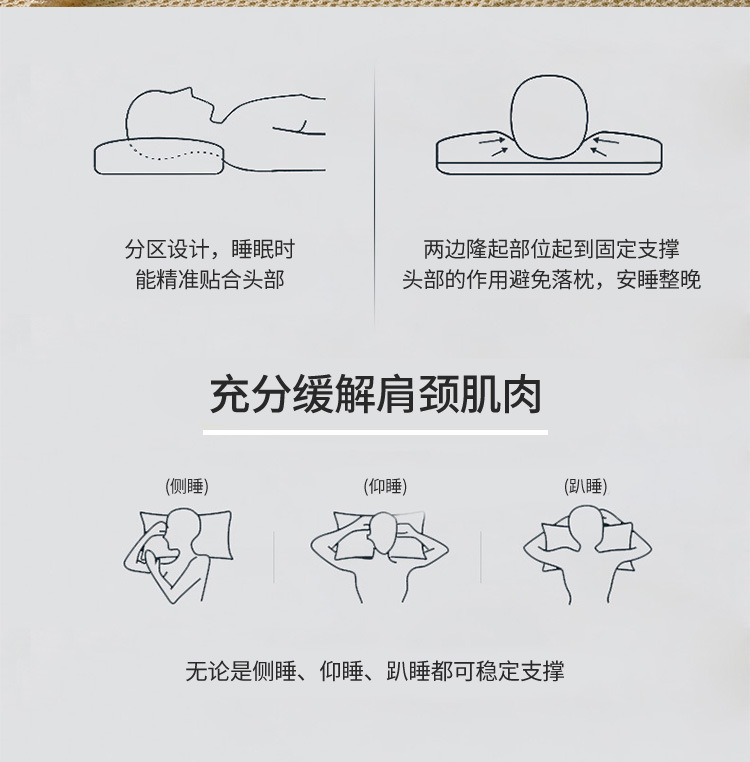 分区设计，睡眠时
能精准贴合头部

两边隆起部位起到固定支撑
头部的作用避免落枕，安睡整晚

充分缓解肩颈肌肉

(侧睡)

(仰睡)

(趴睡)

无论是侧睡、仰睡、趴睡都可稳定支撑