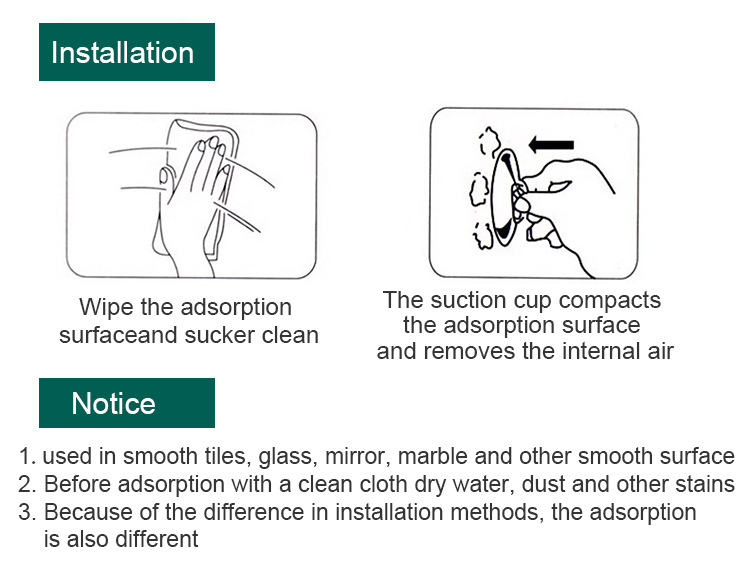 Installation

Wipe the adsorption surfaceand sucker clean

The suction cup compacts the adsorption surface and removes the internal air

Notice

1. used in smooth tiles, glass, mirror, marble and other smooth surface
2. Before adsorption with a clean cloth dry water, dust and other stains
3. Because of the difference in installation methods, the adsorption is also different