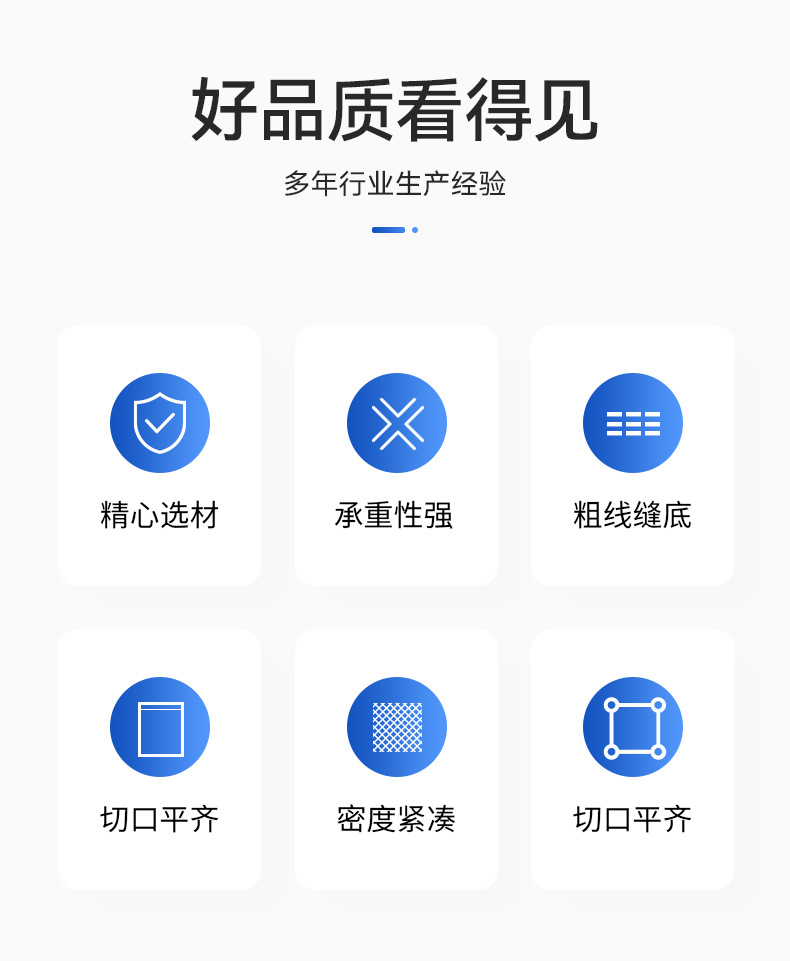 好品质看得见

多年行业生产经验

精心选材

承重性强

粗线缝底

切口平齐

密度紧凑

切口平齐