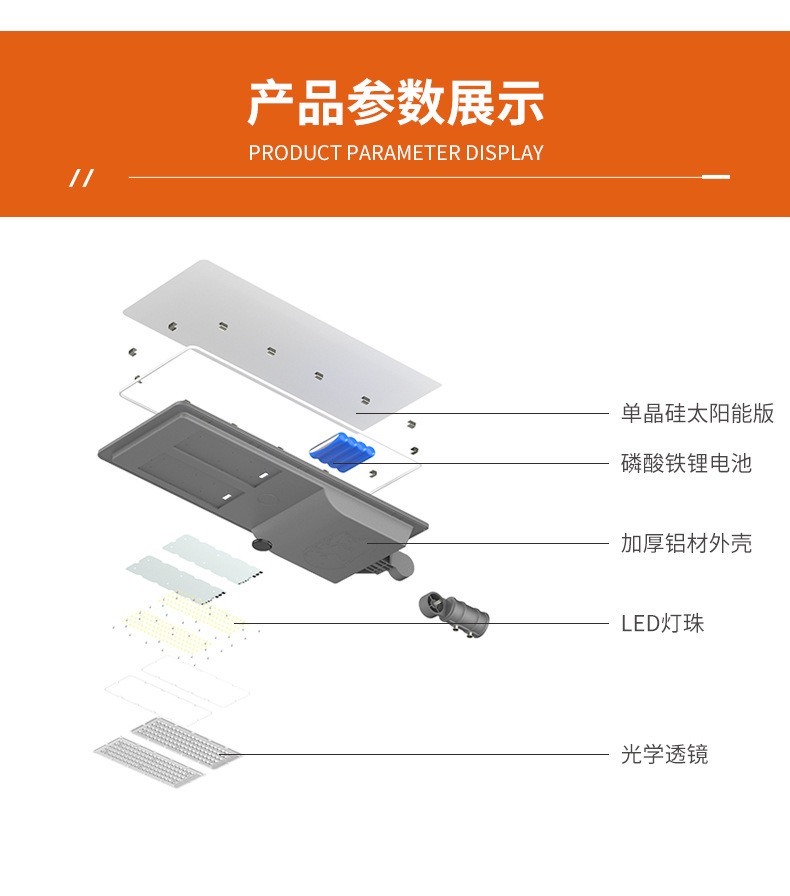 产品参数展示

PRODUCT PARAMETER DISPLAY

//

单晶硅太阳能版

磷酸铁锂电池

加厚铝材外壳

LED灯珠

光学透镜