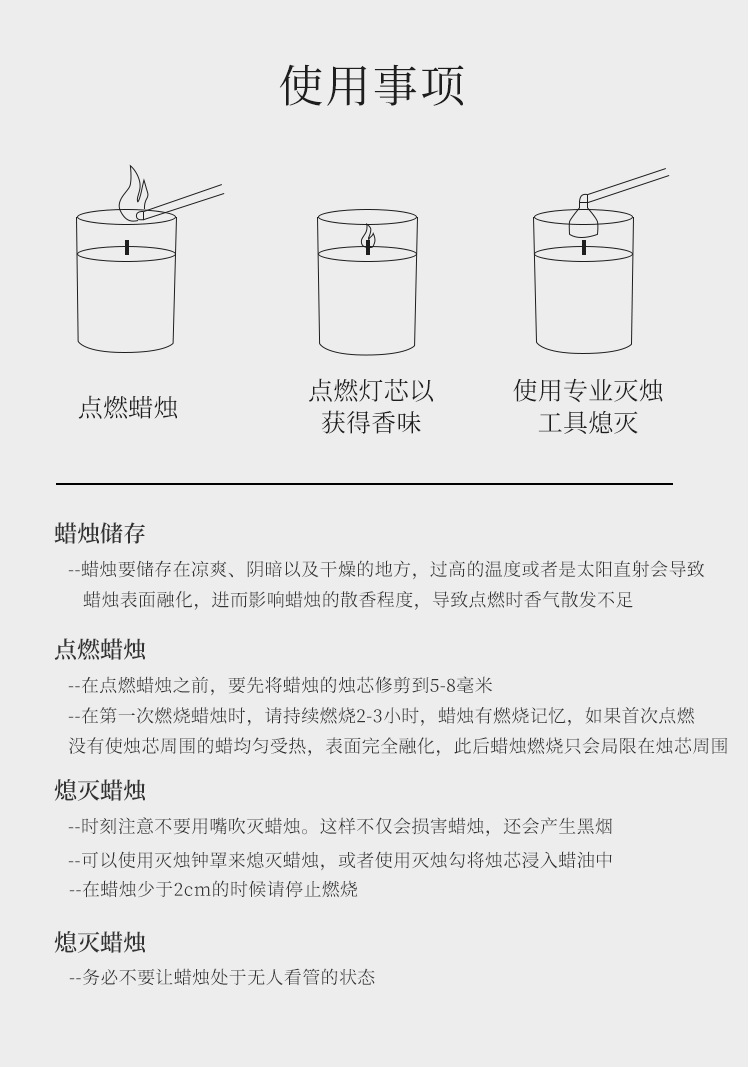 使用事项

点燃蜡烛

点燃灯芯以获得香味

使用专业灭烛工具熄灭

蜡烛储存

--蜡烛要储存在凉爽、阴暗以及干燥的地方，过高的温度或者是太阳直射会导致蜡烛表面融化，进而影响蜡烛的散香程度，导致点燃时香气散发不足

点燃蜡烛

--在点燃蜡烛之前，要先将蜡烛的烛芯修剪到5-8毫米

--在第一次燃烧蜡烛时，请持续燃烧2-3小时，蜡烛有燃烧记忆，如果首次点燃没有使烛芯周围的蜡均匀受热，表面完全融化，此后蜡烛燃烧只会局限在烛芯周围

熄灭蜡烛

--时刻注意不要用嘴吹灭蜡烛。这样不仅会损害蜡烛，还会产生黑烟

--可以使用灭烛钟罩来熄灭蜡烛，或者使用灭烛勾将烛芯浸入蜡油中

--在蜡烛少于2cm的时候请停止燃烧

熄灭蜡烛

--务必不要让蜡烛处于无人看管的状态