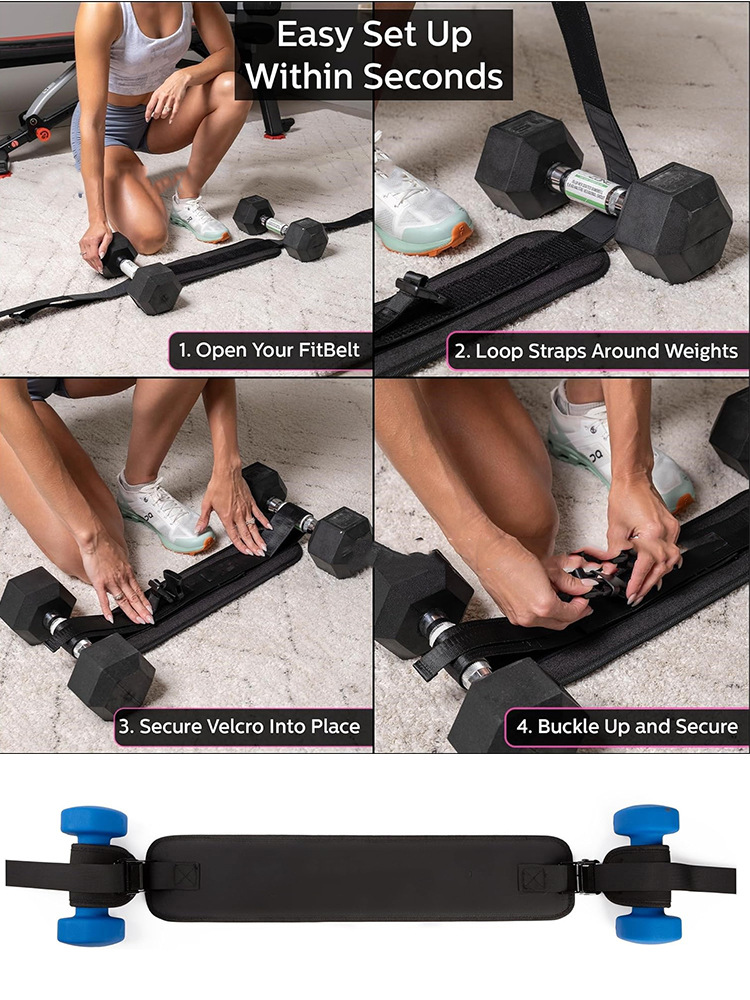 Easy Set Up Within Seconds

1. Open Your FitBelt

2. Loop Straps Around Weights

3. Secure Velcro Into Place

4. Buckle Up and Secure