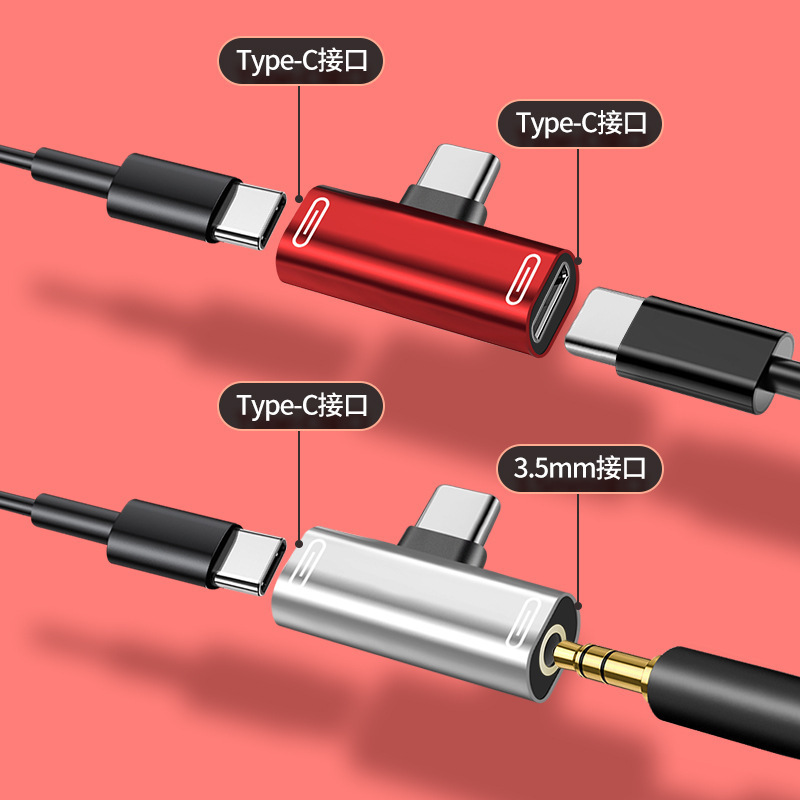 Type-C接口

Type-C接口

Type-C接口

3.5mm接口