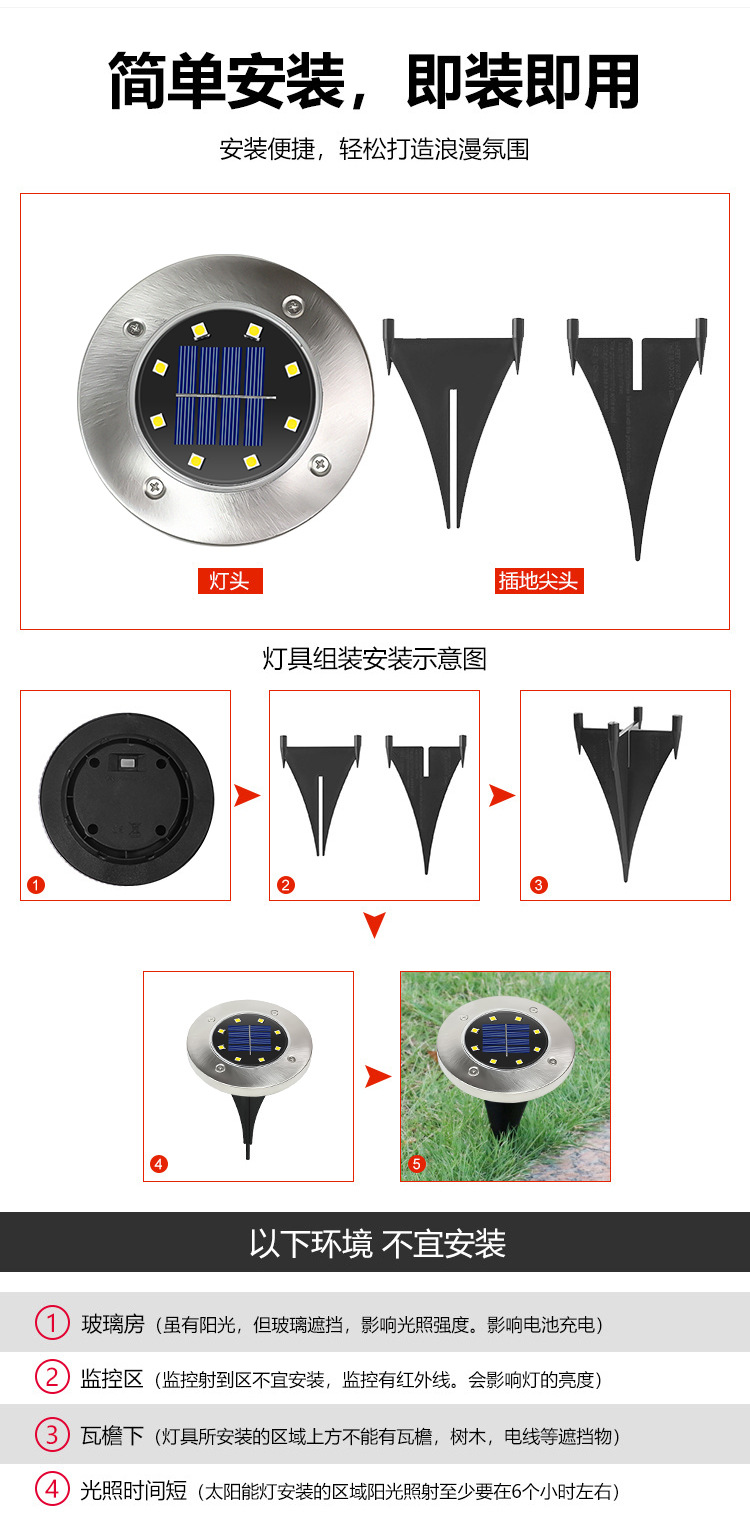 简单安装，即装即用

安装便捷，轻松打造浪漫氛围

灯头

插地尖头

灯具组装安装示意图

1

2

3

4

5

以下环境 不宜安装

1 玻璃房（虽有阳光，但玻璃遮挡，影响光照强度。影响电池充电）

2 监控区（监控射到区不宜安装，监控有红外线。会影响灯的亮度）

3 瓦檐下（灯具所安装的区域上方不能有瓦檐，树木，电线等遮挡物）

4 光照时间短（太阳能灯安装的区域阳光照射至少要在6个小时左右）