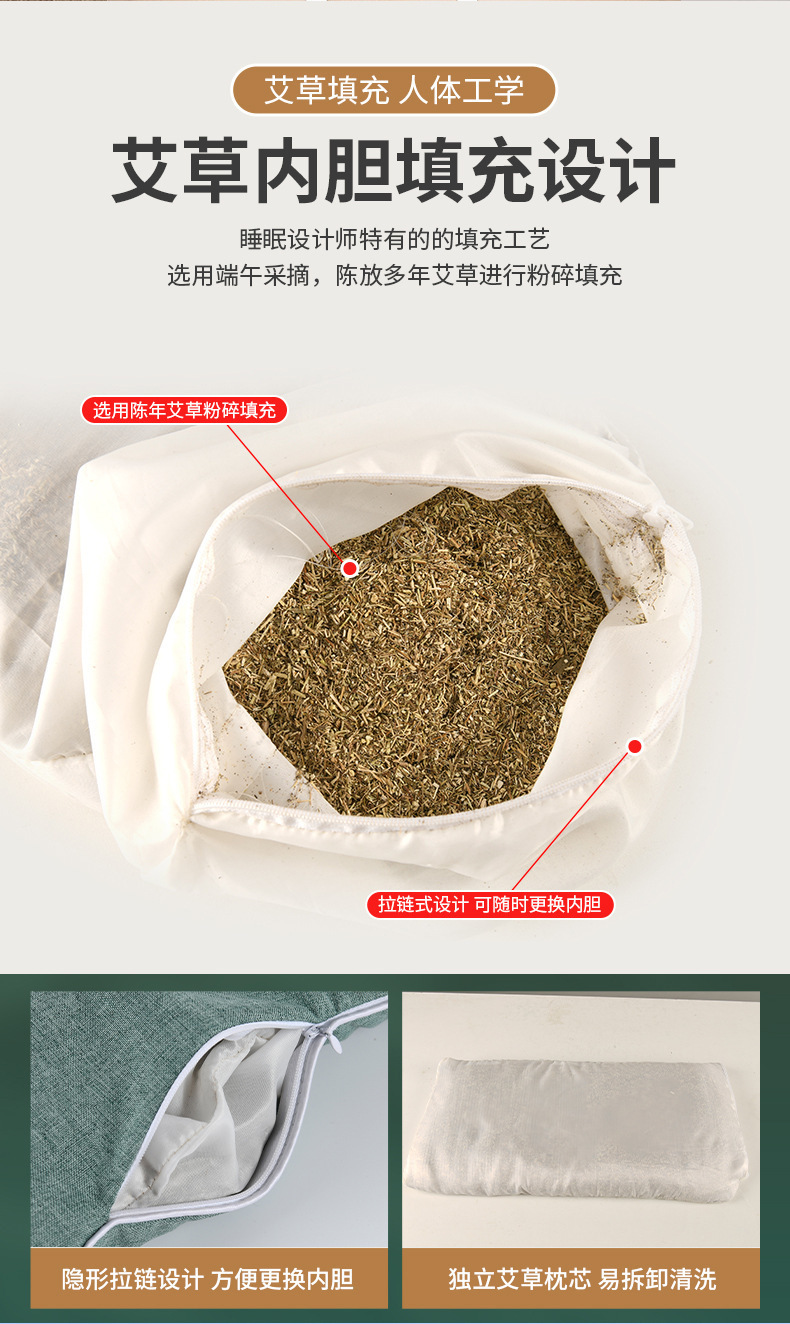 艾草填充 人体工学

艾草内胆填充设计

睡眠设计师特有的的填充工艺
选用端午采摘，陈放多年艾草进行粉碎填充

选用陈年艾草粉碎填充

拉链式设计 可随时更换内胆

隐形拉链设计 方便更换内胆

独立艾草枕芯 易拆卸清洗