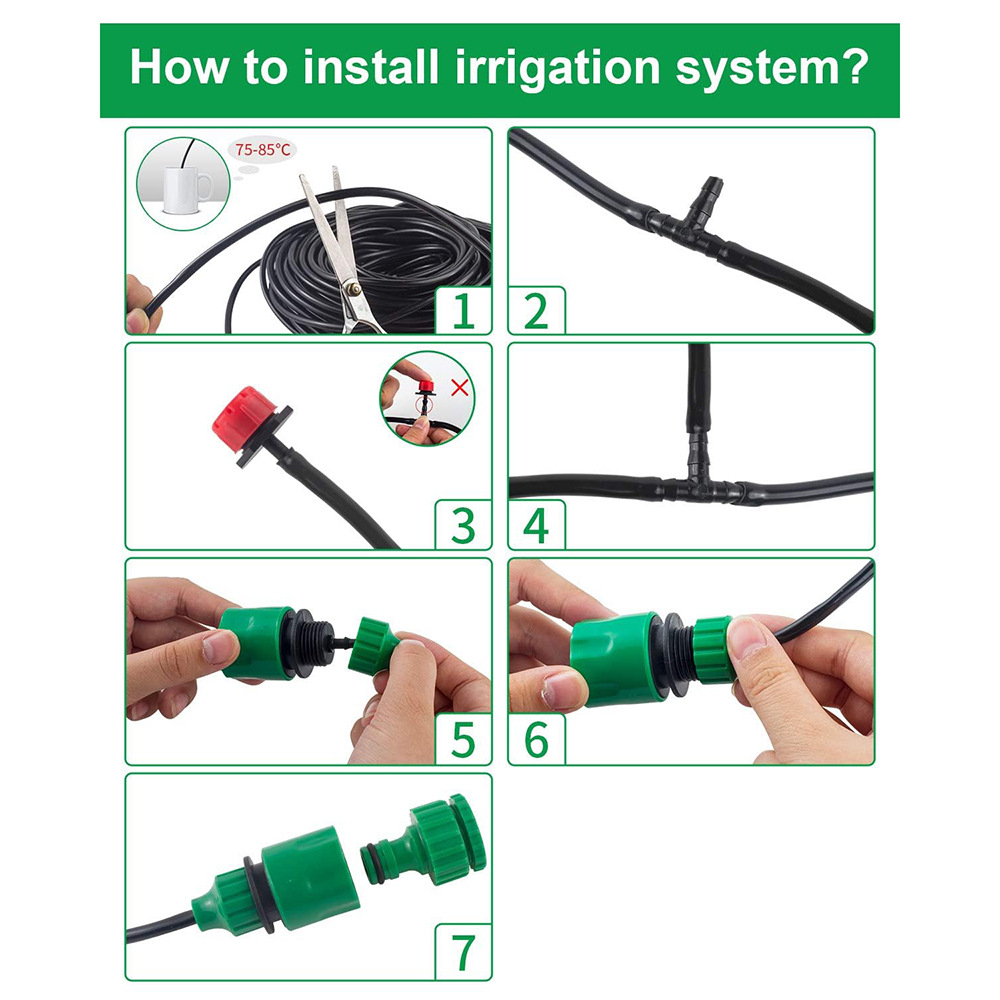 How to install irrigation system?

75-85°C

1

2

3

4

5

6

7