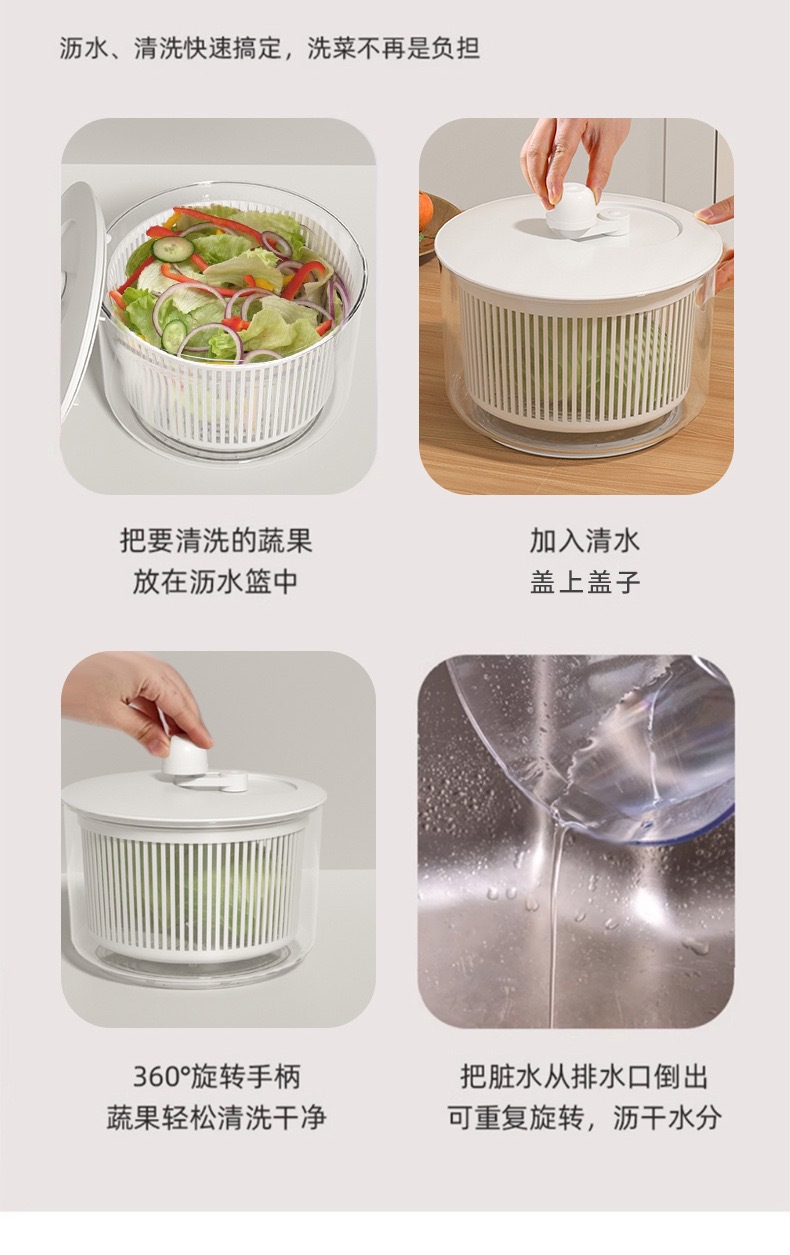 沥水、清洗快速搞定，洗菜不再是负担

把要清洗的蔬果
放在沥水篮中

加入清水
盖上盖子

360°旋转手柄
蔬果轻松清洗干净

把脏水从排水口倒出
可重复旋转，沥干水分