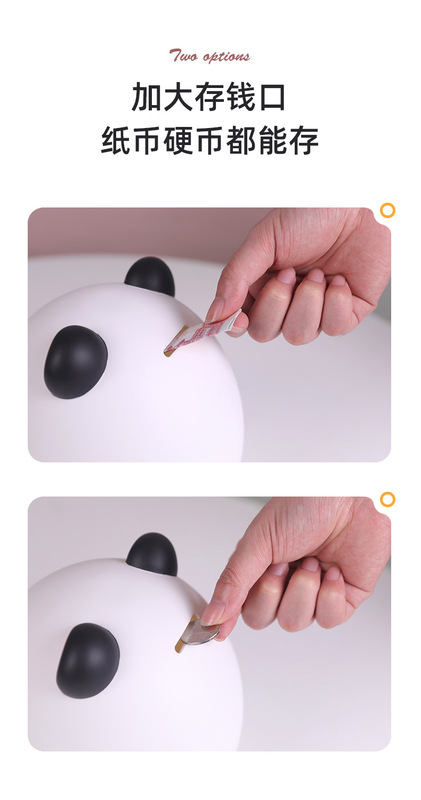 Two options

加大存钱口
纸币硬币都能存