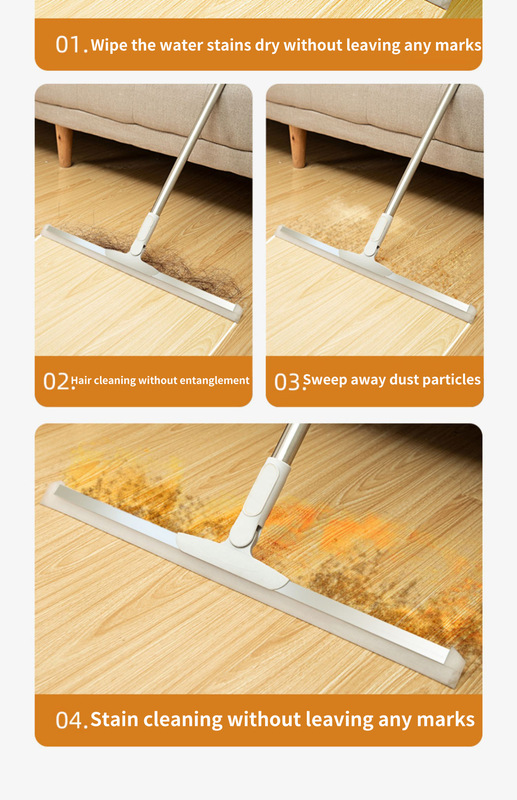 01. Wipe the water stains dry without leaving any marks

02. Hair cleaning without entanglement

03. Sweep away dust particles

04. Stain cleaning without leaving any marks