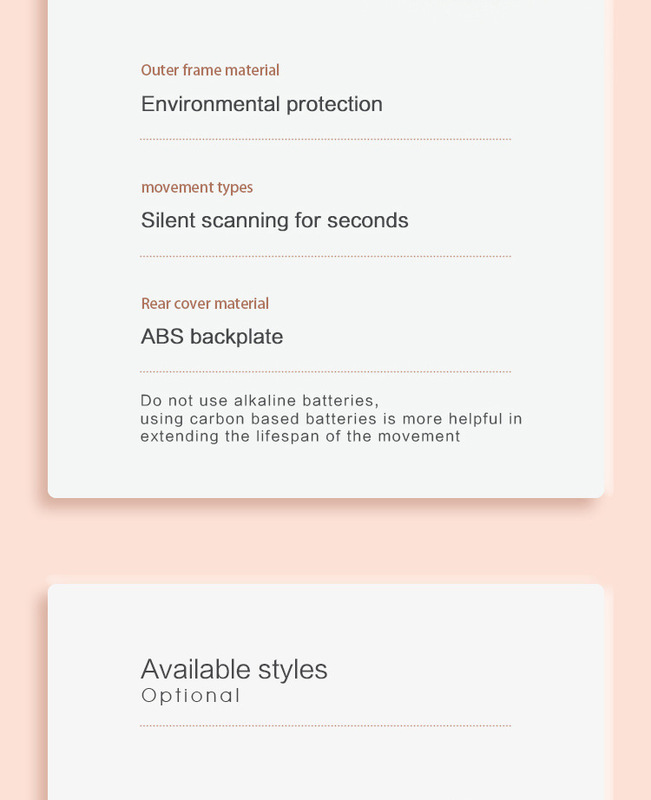 Outer frame material

Environmental protection

movement types

Silent scanning for seconds

Rear cover material

ABS backplate

Do not use alkaline batteries, using carbon based batteries is more helpful in extending the lifespan of the movement

Available styles
Optional