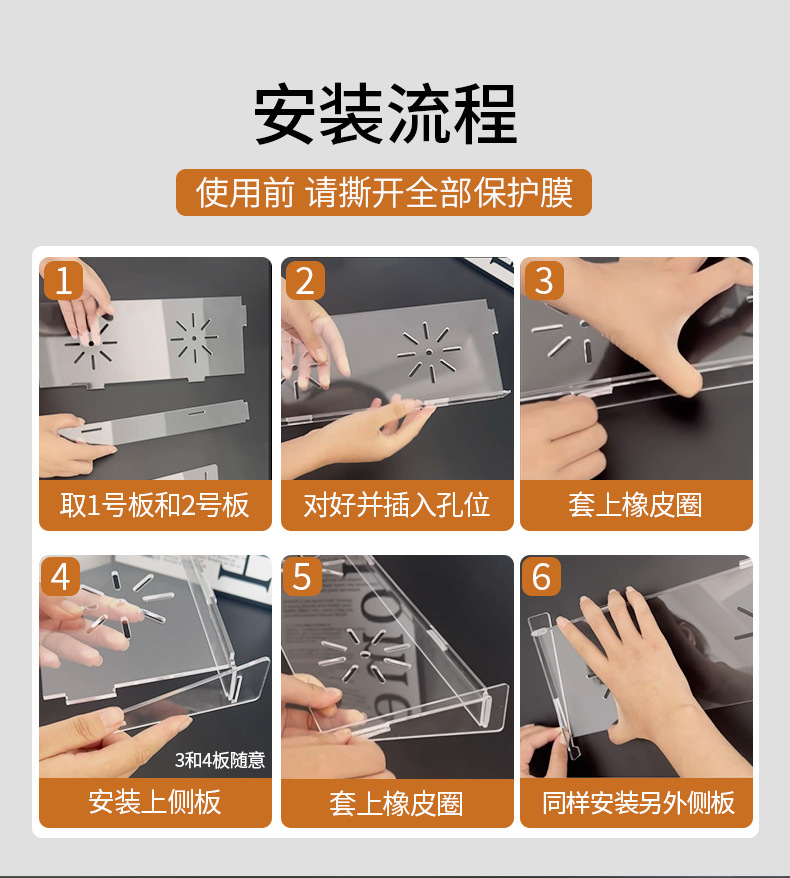 安装流程

使用前 请撕开全部保护膜

1
取1号板和2号板

2
对好并插入孔位

3
套上橡皮圈

4
3和4板随意
安装上侧板

5
套上橡皮圈

6
同样安装另外侧板