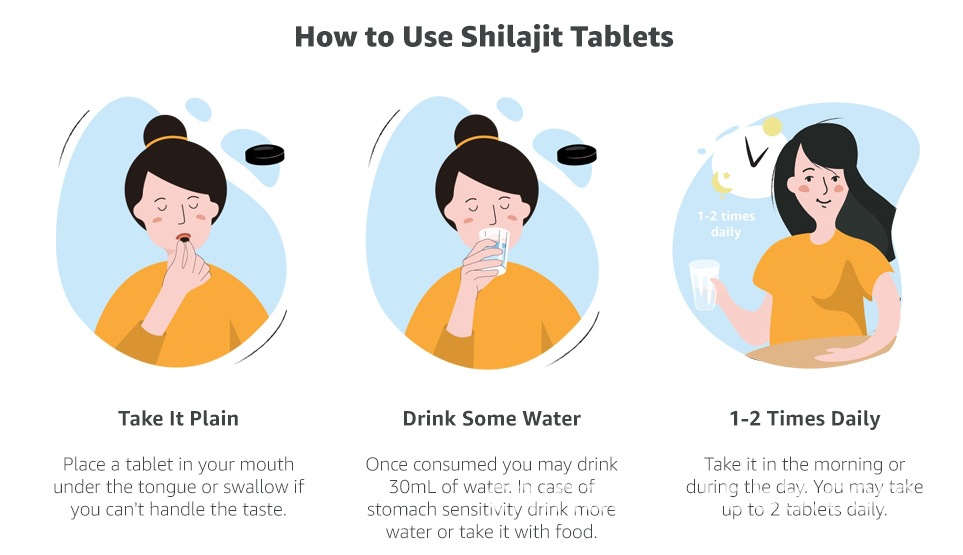 How to Use Shilajit Tablets

1-2 times daily

Take It Plain

Place a tablet in your mouth under the tongue or swallow if you can't handle the taste.

Drink Some Water

Once consumed you may drink 30mL of water. In case of stomach sensitivity drink more water or take it with food.

1-2 Times Daily

Take it in the morning or during the day. You may take up to 2 tablets daily.