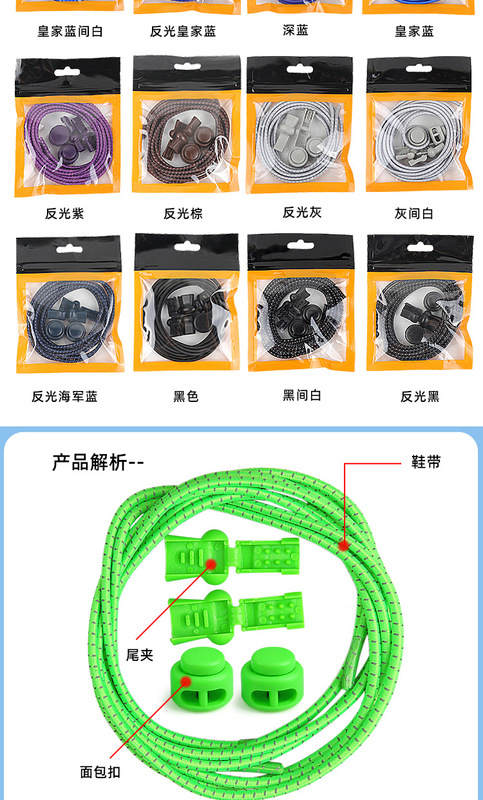 皇家蓝间白 反光皇家蓝 深蓝 皇家蓝

反光紫 反光棕 反光灰 灰间白

反光海军蓝 黑色 黑间白 反光黑

产品解析--

鞋带

尾夹

面包扣