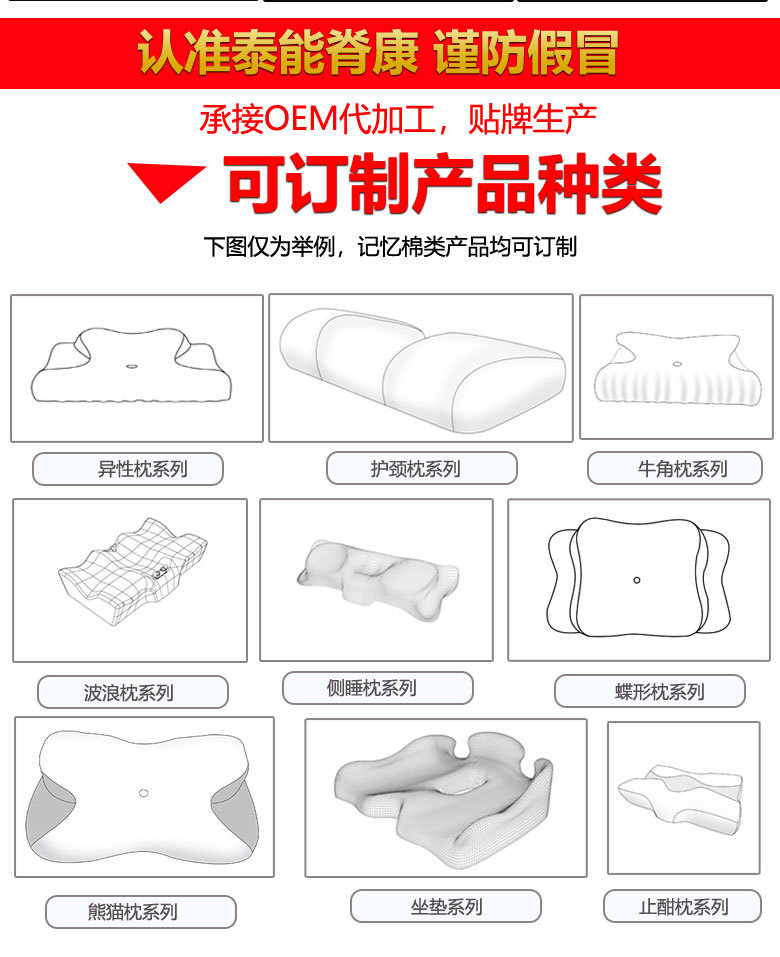 认准泰能脊康 谨防假冒

承接OEM代加工，贴牌生产

可订制产品种类

下图仅为举例，记忆棉类产品均可订制

异性枕系列

护颈枕系列

牛角枕系列

波浪枕系列

侧睡枕系列

蝶形枕系列

熊猫枕系列

坐垫系列

止酣枕系列