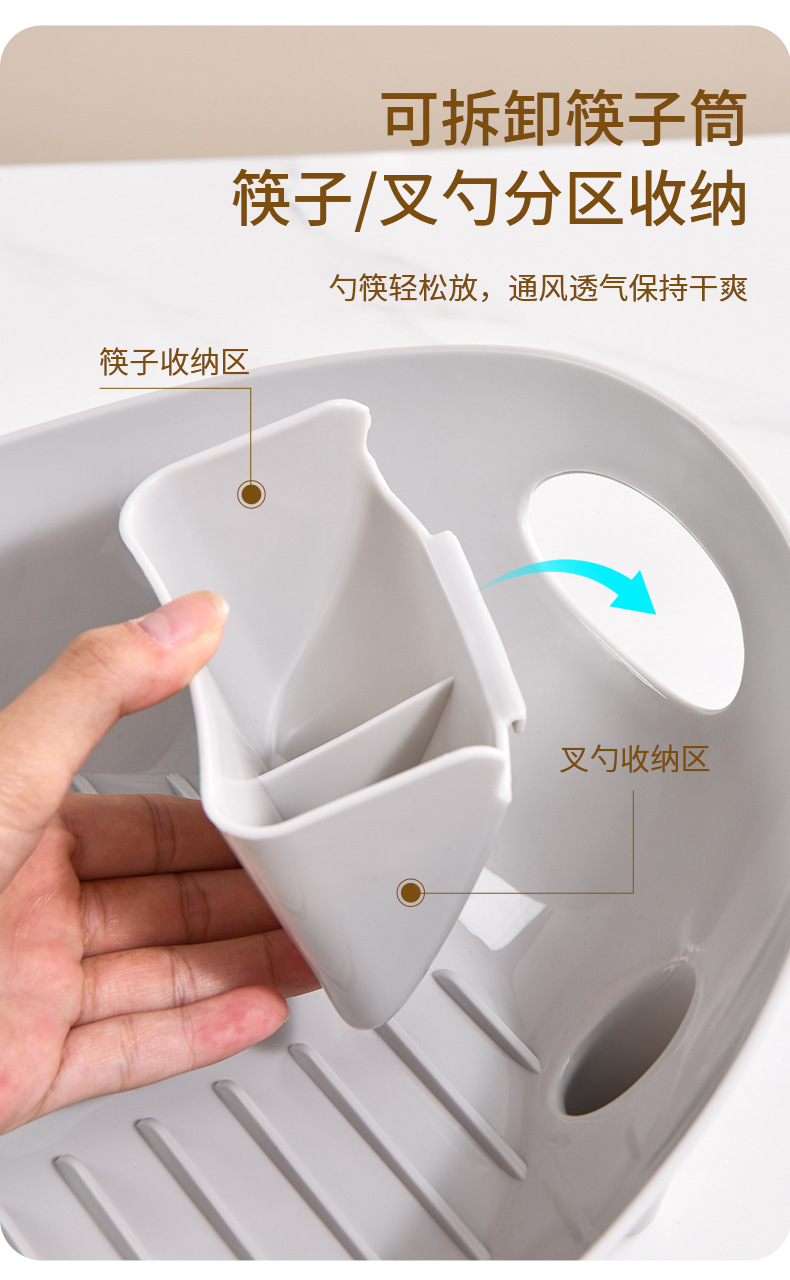 可拆卸筷子筒
筷子/叉勺分区收纳

勺筷轻松放，通风透气保持干爽

筷子收纳区

叉勺收纳区