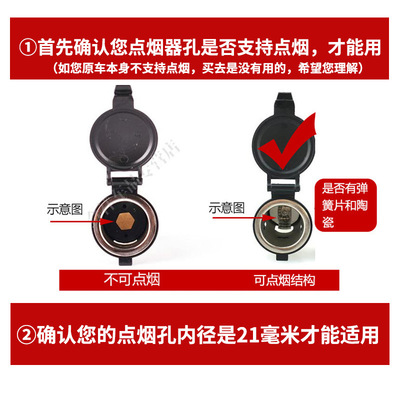 ①首先确认您点烟器孔是否支持点烟，才能用
（如您原车本身不支持点烟，买去是没有用的，希望您理解）

示意图

示意图

是否有弹簧片和陶瓷

不可点烟

可点烟结构

②确认您的点烟孔内径是21毫米才能适用