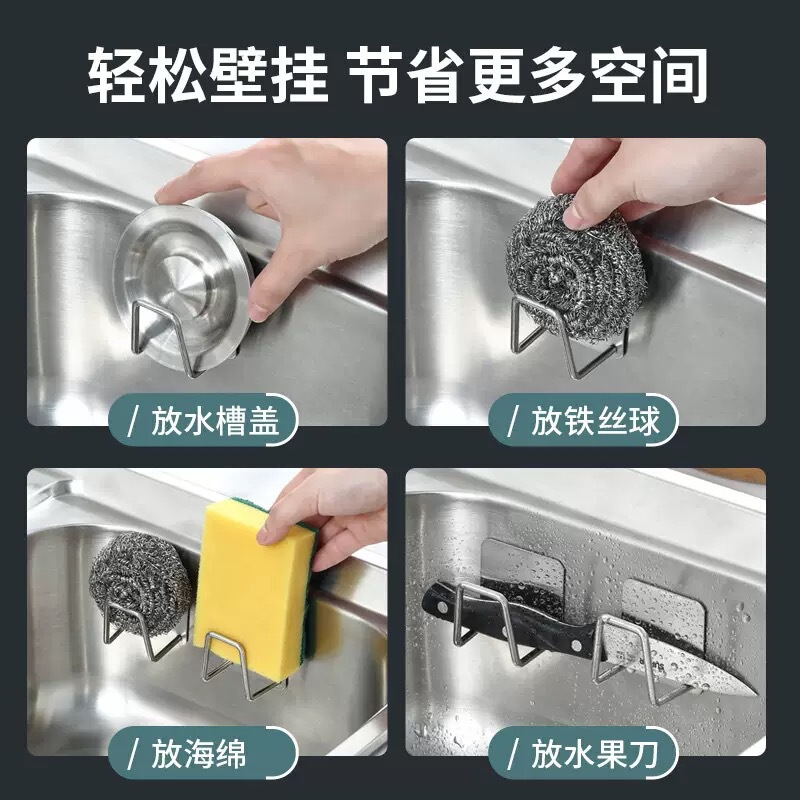 轻松壁挂 节省更多空间

/ 放水槽盖

/ 放铁丝球

/ 放海绵

/ 放水果刀