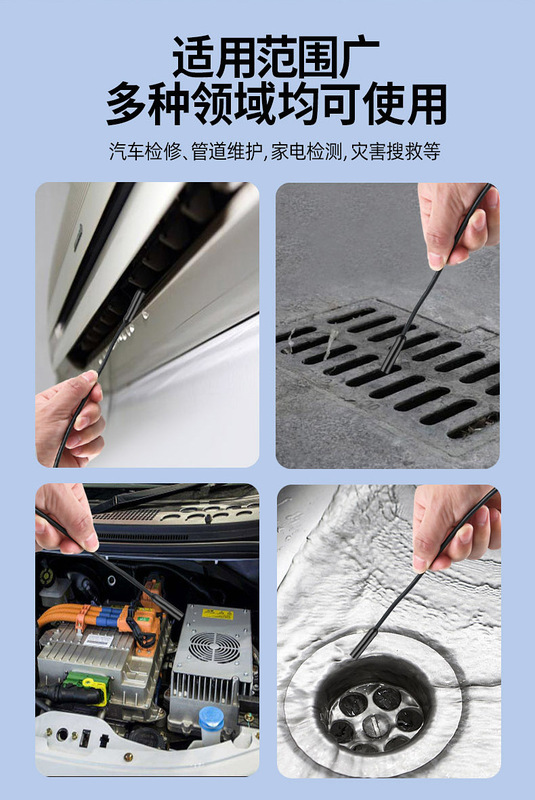 适用范围广
多种领域均可使用

汽车检修、管道维护，家电检测，灾害搜救等